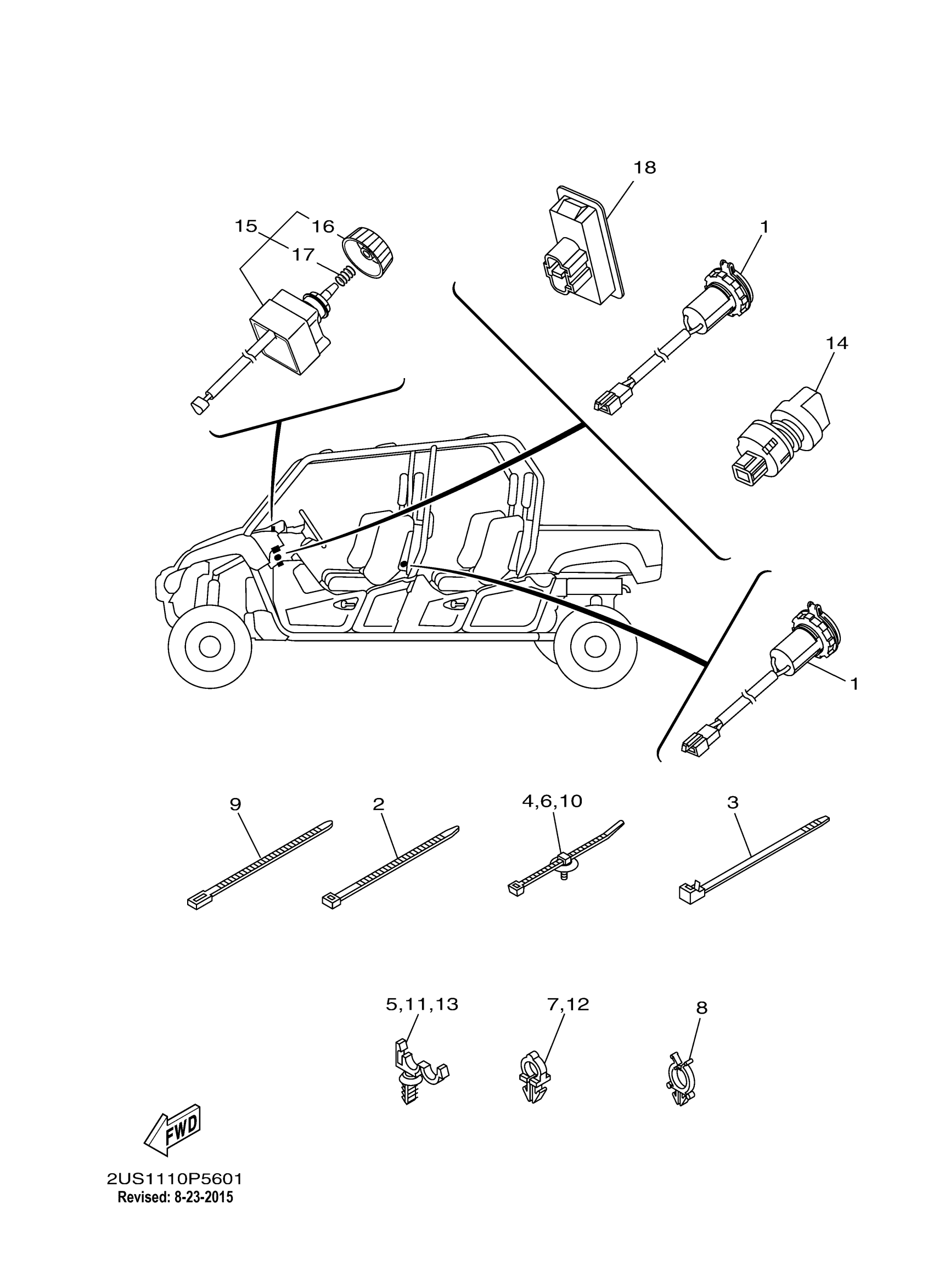 18

15
16
17

1

14

1

9
2
4,6,10
3

5,11,13
7,12
8

FWD

2US1110P5601
Revised: 8-23-2015