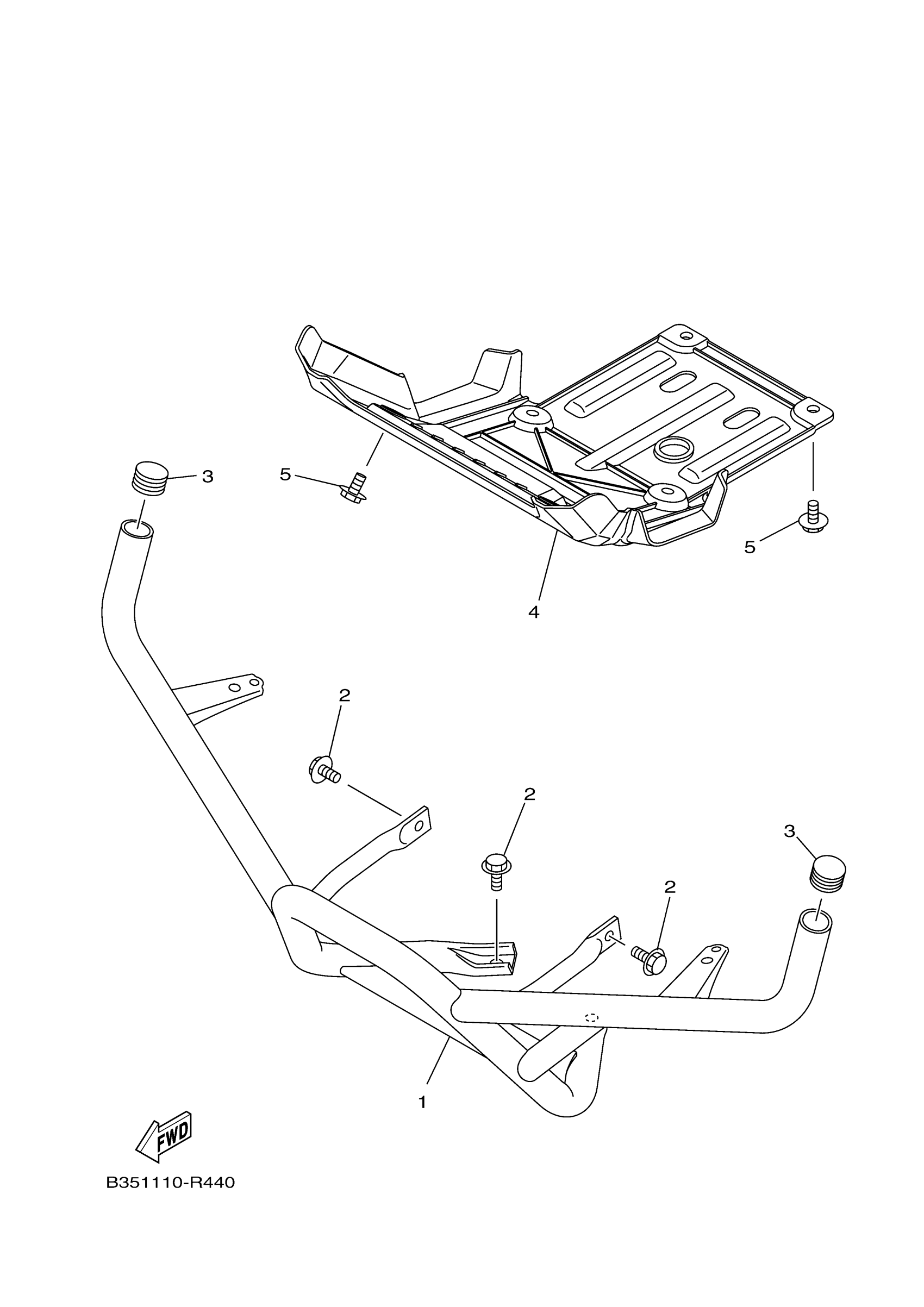 3

5

5

4

2

2

3

2

1

FWD

B351110-R440