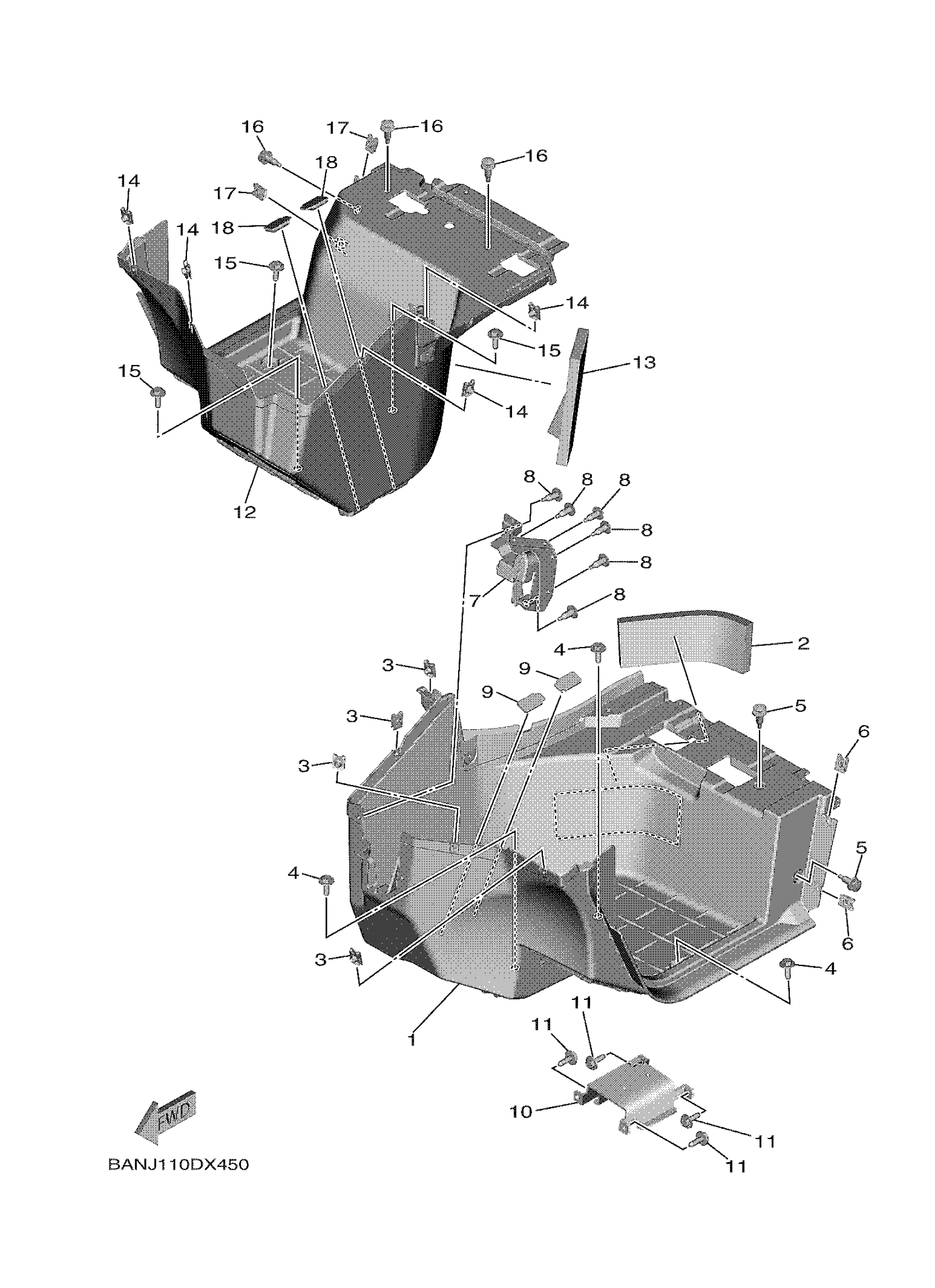 16
17
16
16
18
14
17
18
14
15
14
15
13
15
14
12
8
8
8
8
8
7
8
2
4
3
9
9
5
3
6
3
5
4
6
3
4
1
11
11
10
11
11
FWD
BANJ110DX450