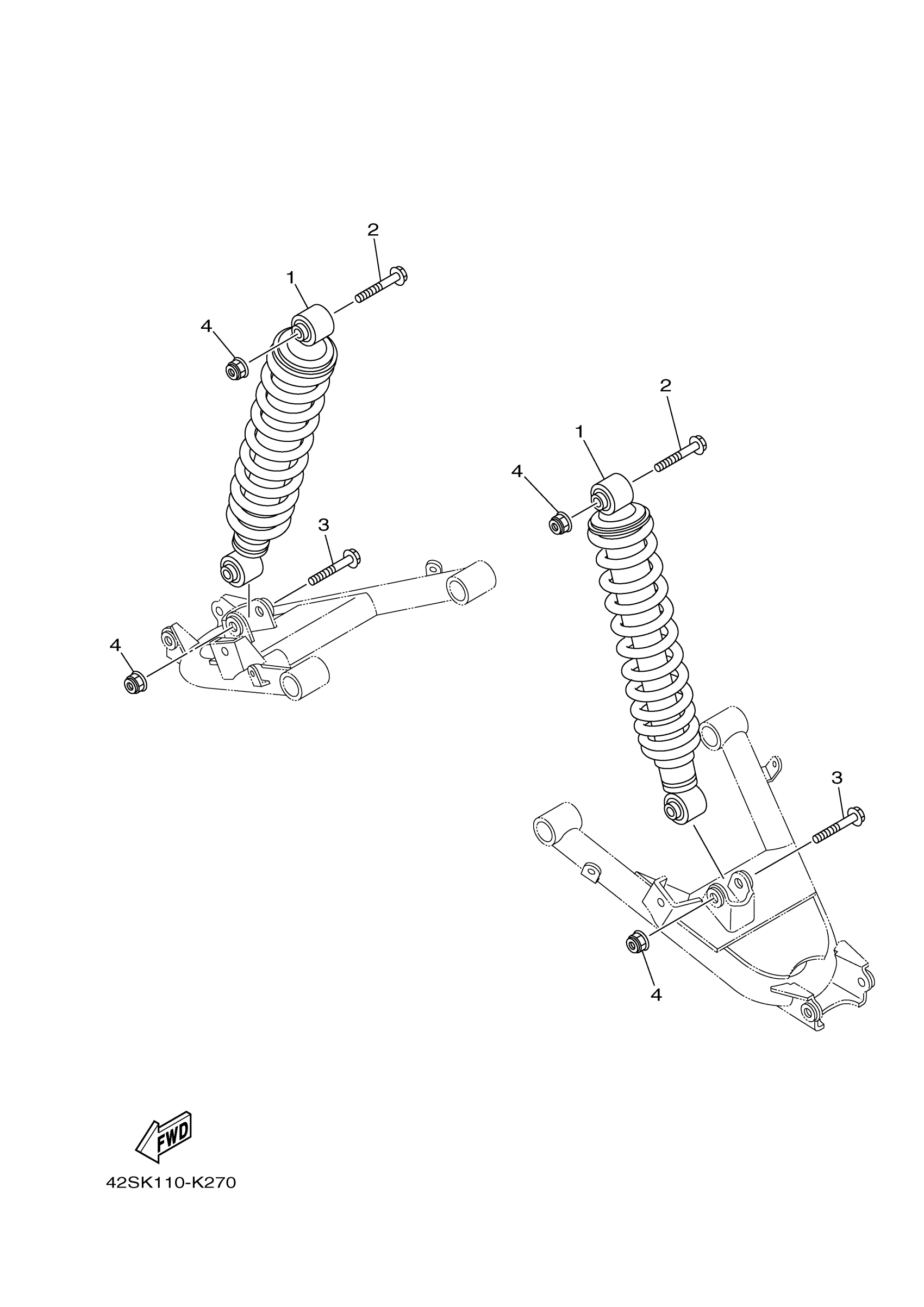 2
1
4
3
4
2
1
4
3
4
FWD
42SK110-K270