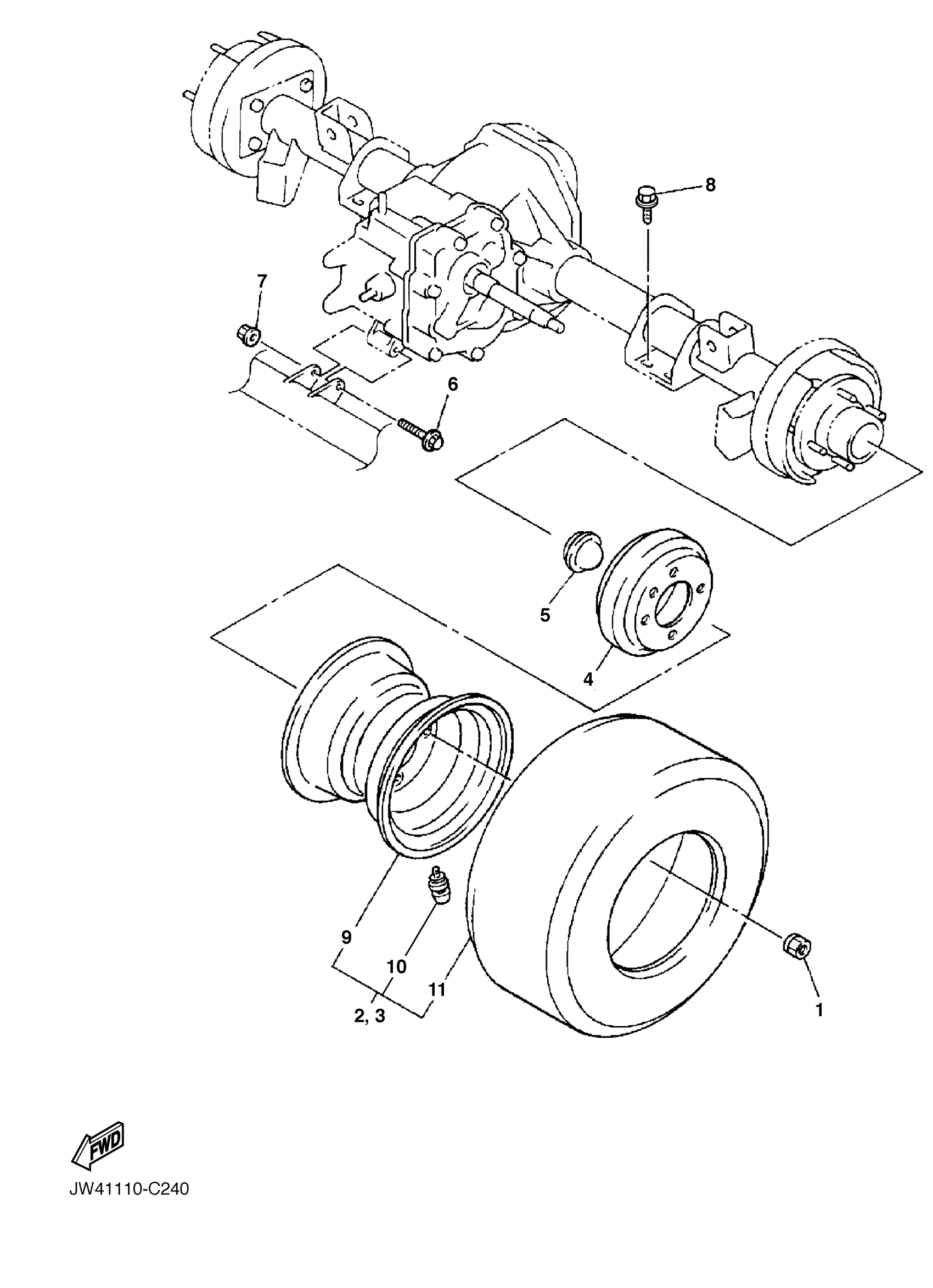 8

7

6

5

4

9

10

11

2, 3

1

FWD

JW41110-C240