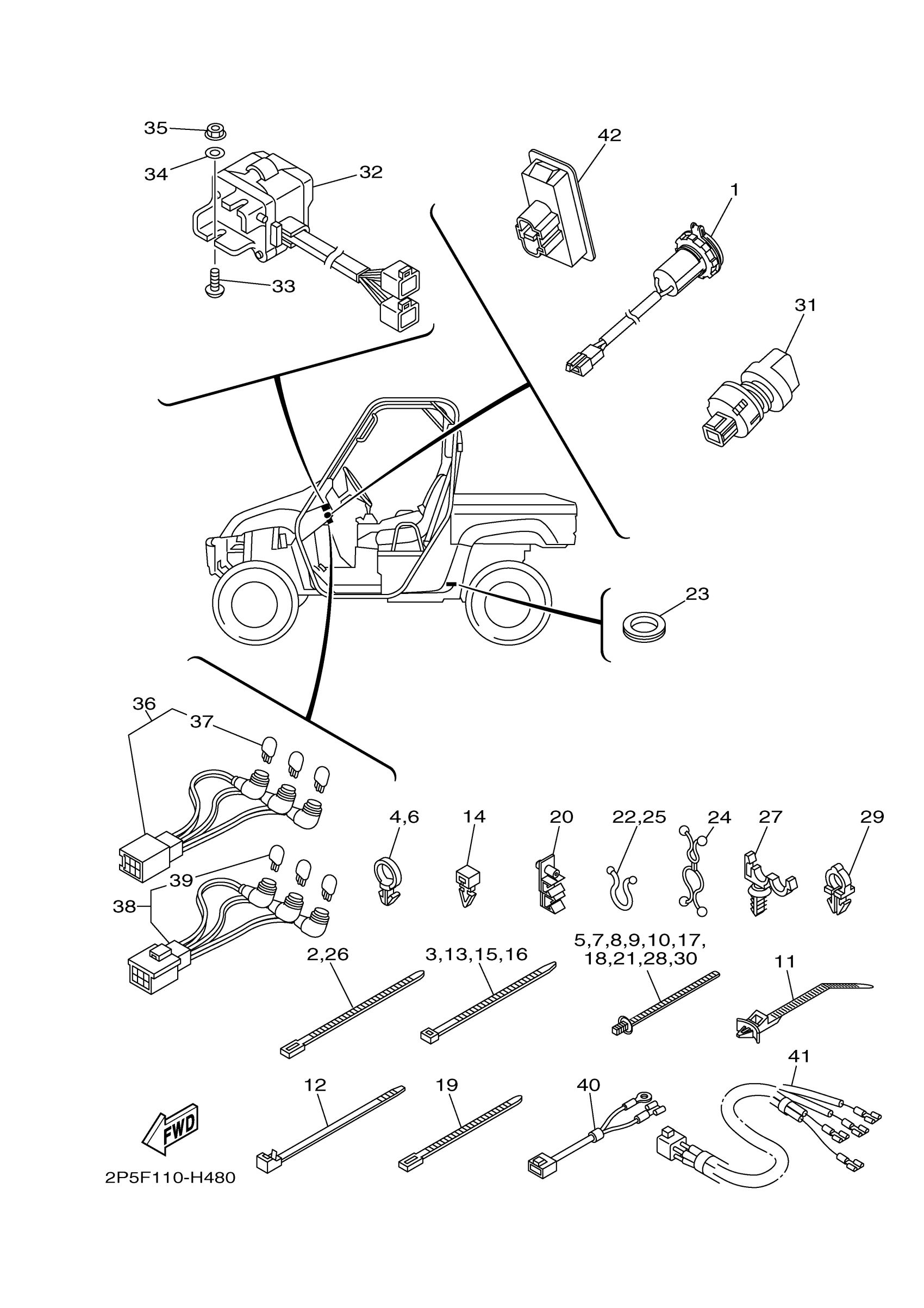 35
34
32
33
42
1
31
23
36
37
39
38
4,6
14
20
22,25
24
27
29
2,26
3,13,15,16
5,7,8,9,10,17,
18,21,28,30
11
12
19
40
41
FWD
2P5F110-H480