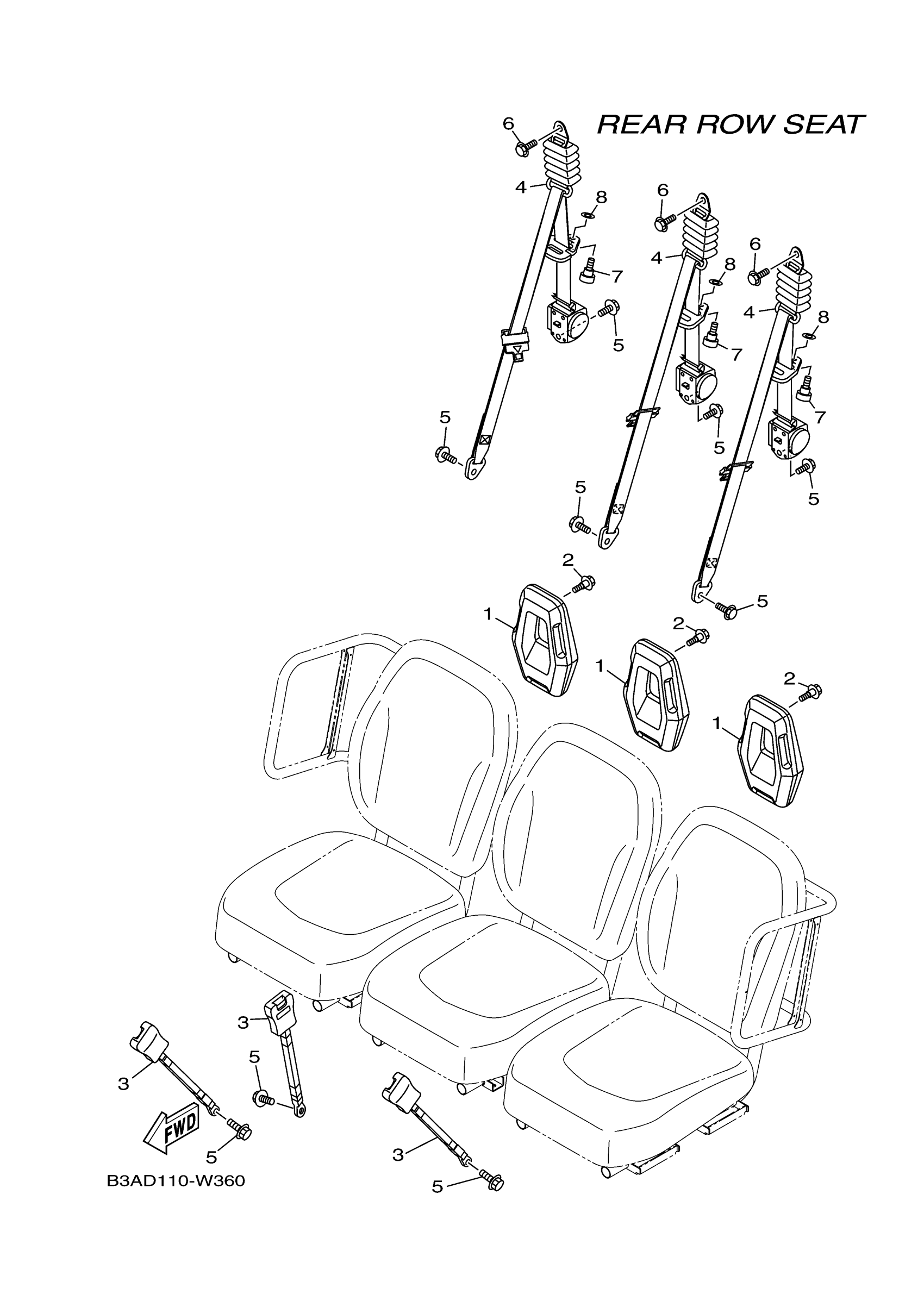 REAR ROW SEAT

6
4
8
7
5
5
6
4
8
7
5
5
6
4
8
7
5
5
2
1
2
1
2
1
3
3
5
5
3
5
FWD
B3AD110-W360