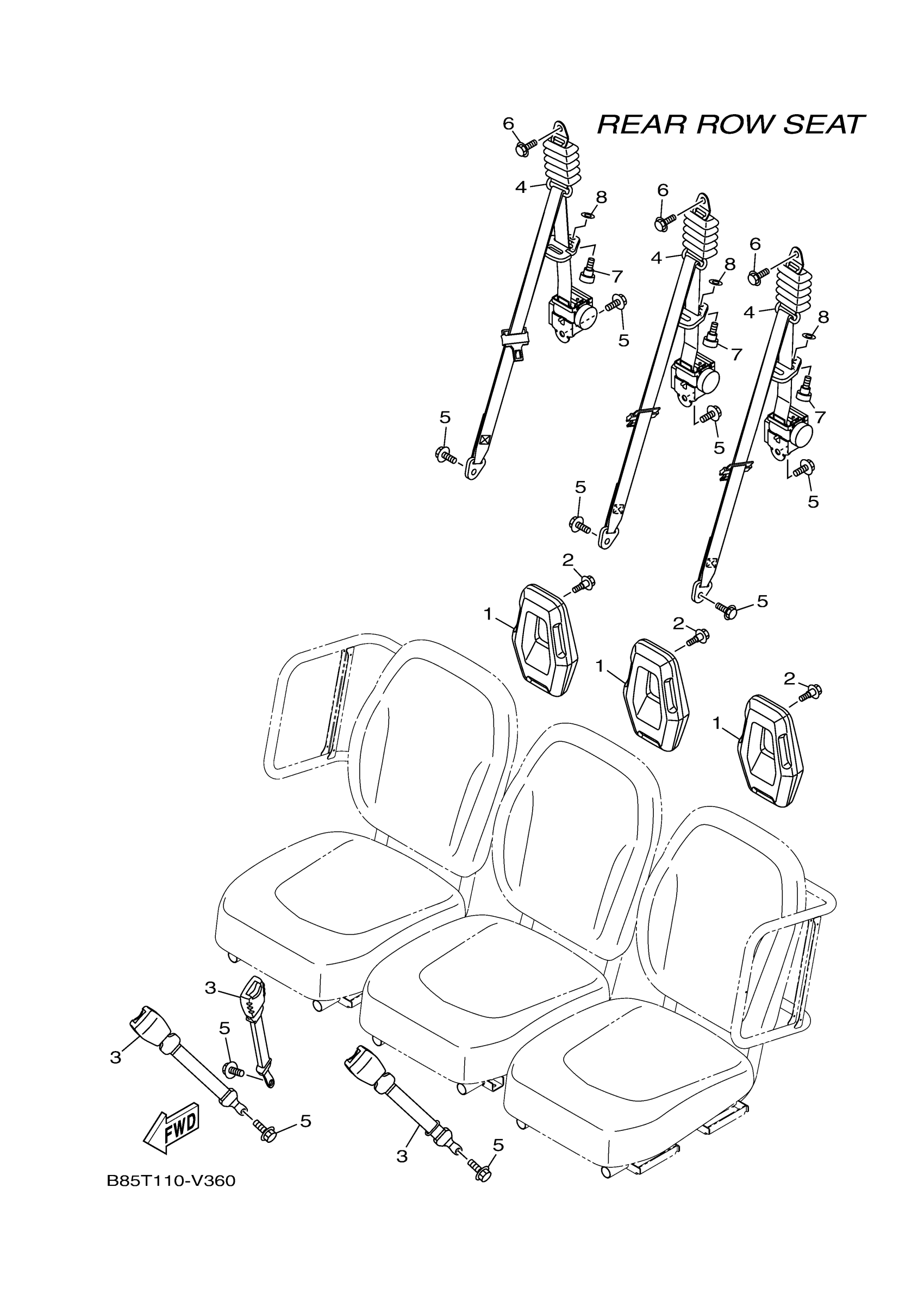 REAR ROW SEAT

6
4
8
7
5
5

6
4
8
7
5
5

6
4
8
7
5
5

2
1
2
1
2
1

3
5
3
5
3
5

FWD

B85T110-V360