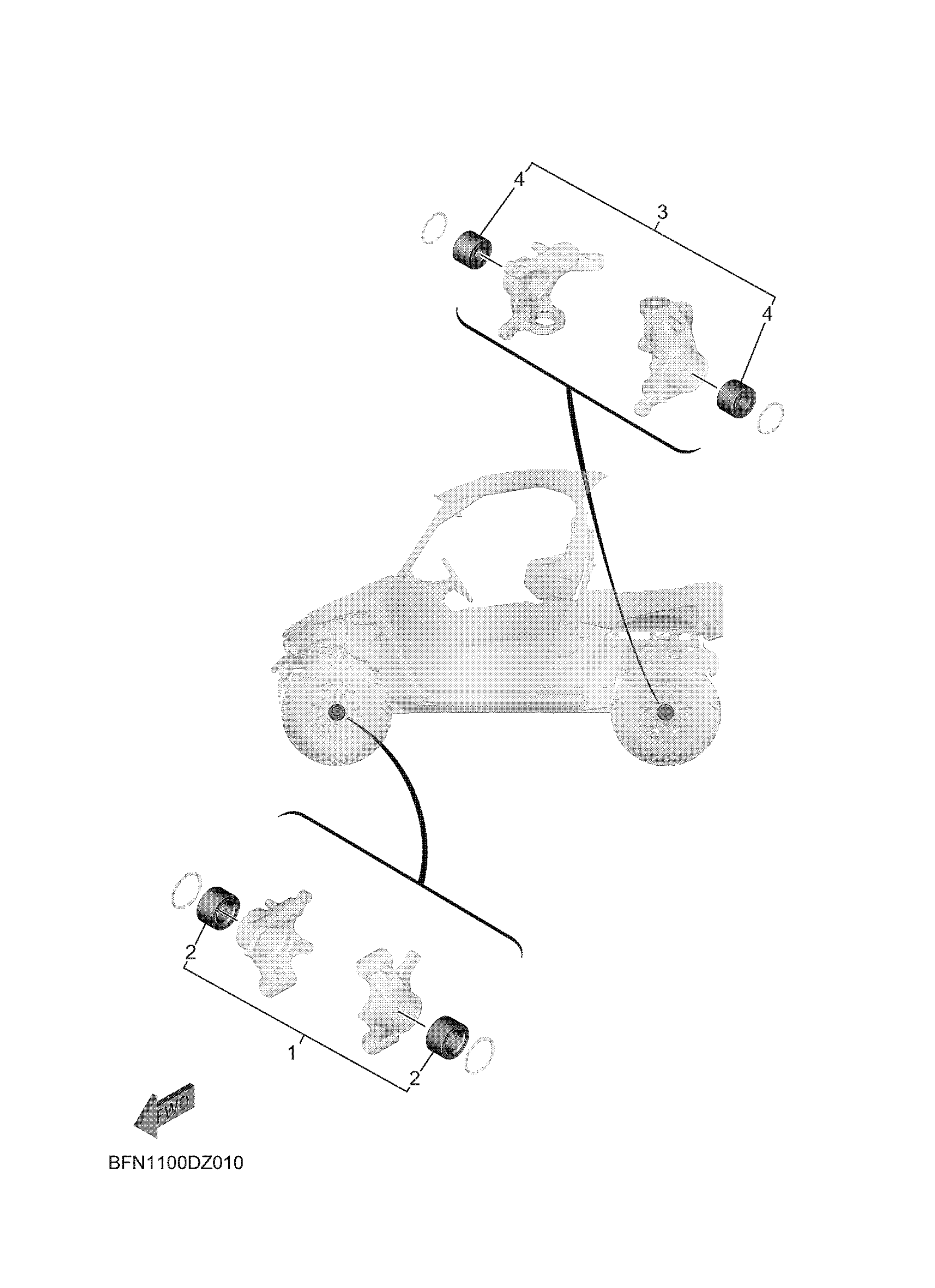 4
3
4
2
1
2
FWD
BFN1100DZ010