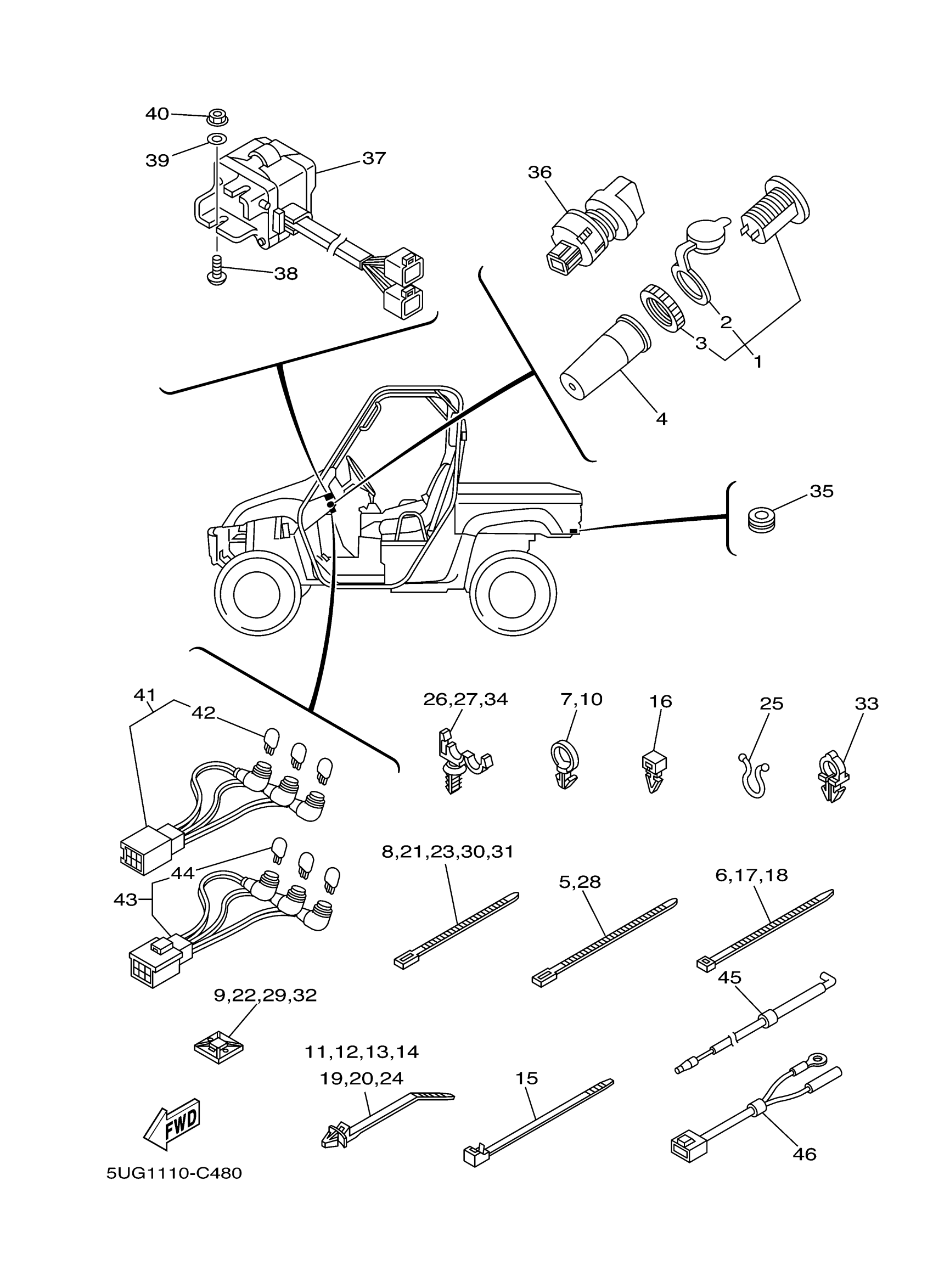 40
39
37
38
36
2
3
1
4
35
41
42
26,27,34
7,10
16
25
33
44
43
8,21,23,30,31
5,28
6,17,18
45
9,22,29,32
11,12,13,14
19,20,24
15
46
FWD
5UG1110-C480