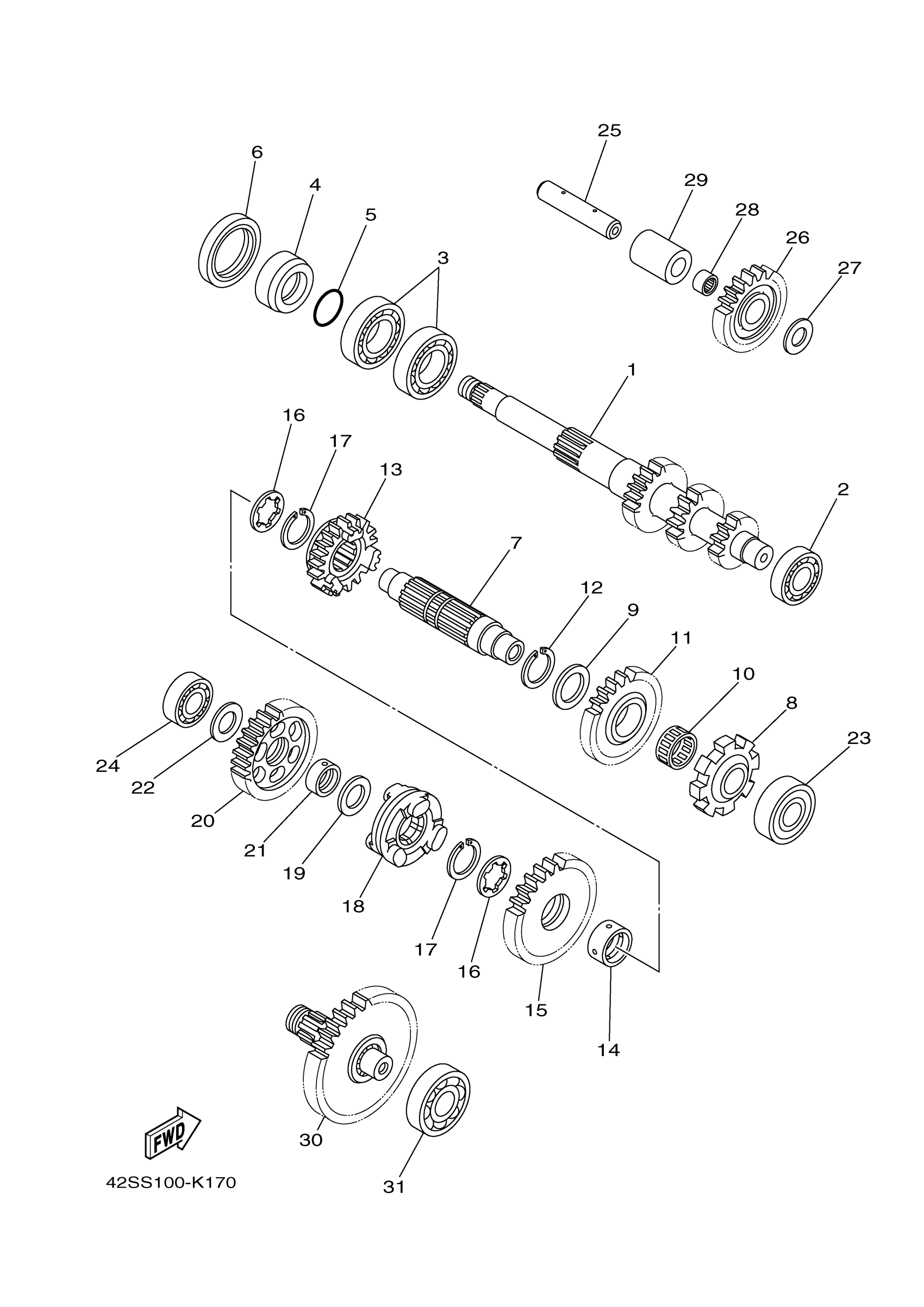 25
6
29
4
28
5
26
3
27
1
16
17
13
2
7
12
9
11
10
8
23
24
22
20
21
19
18
17
16
15
14
30
31
FWD
42SS100-K170