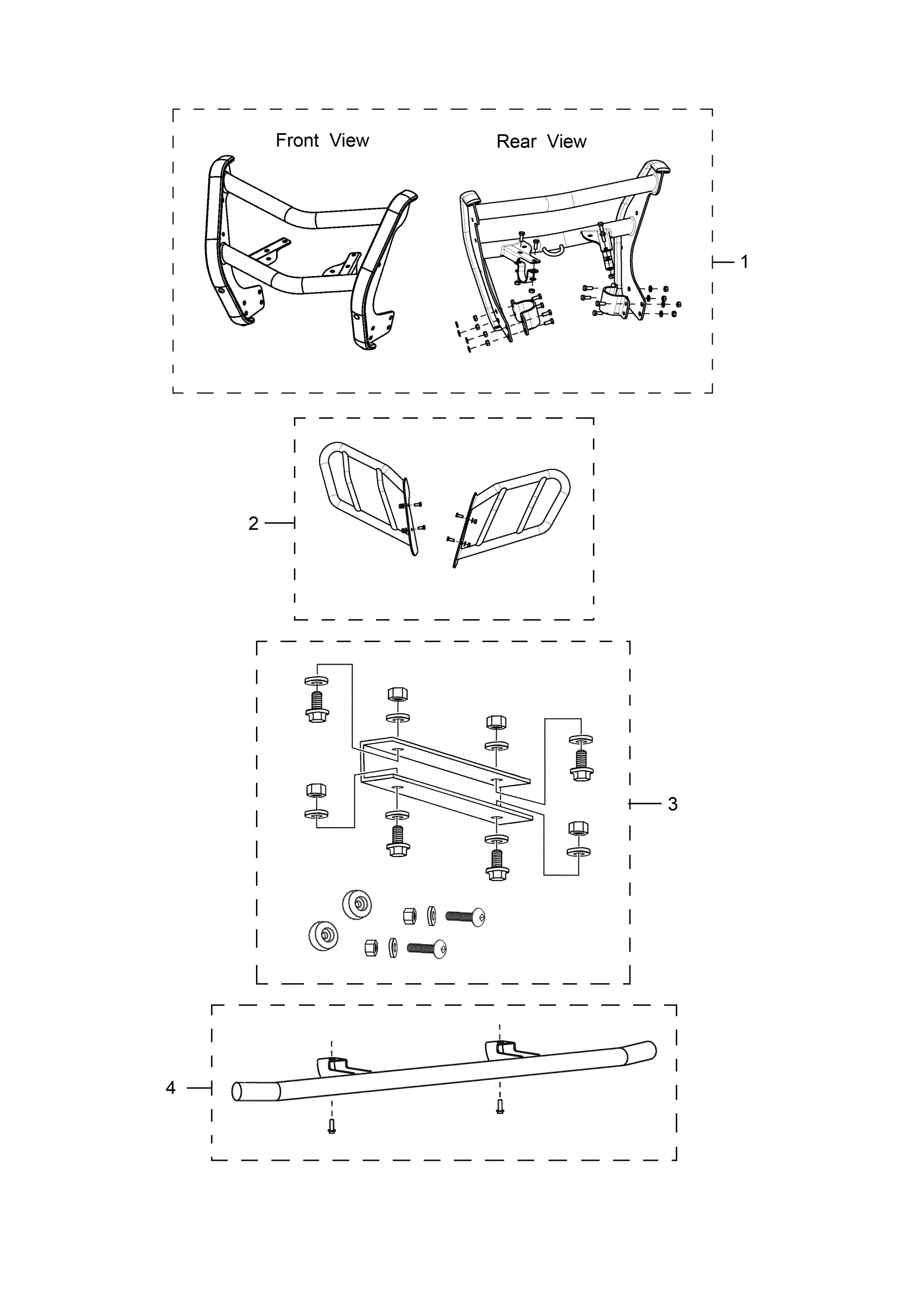 Front View

Rear View

1

2

3

4