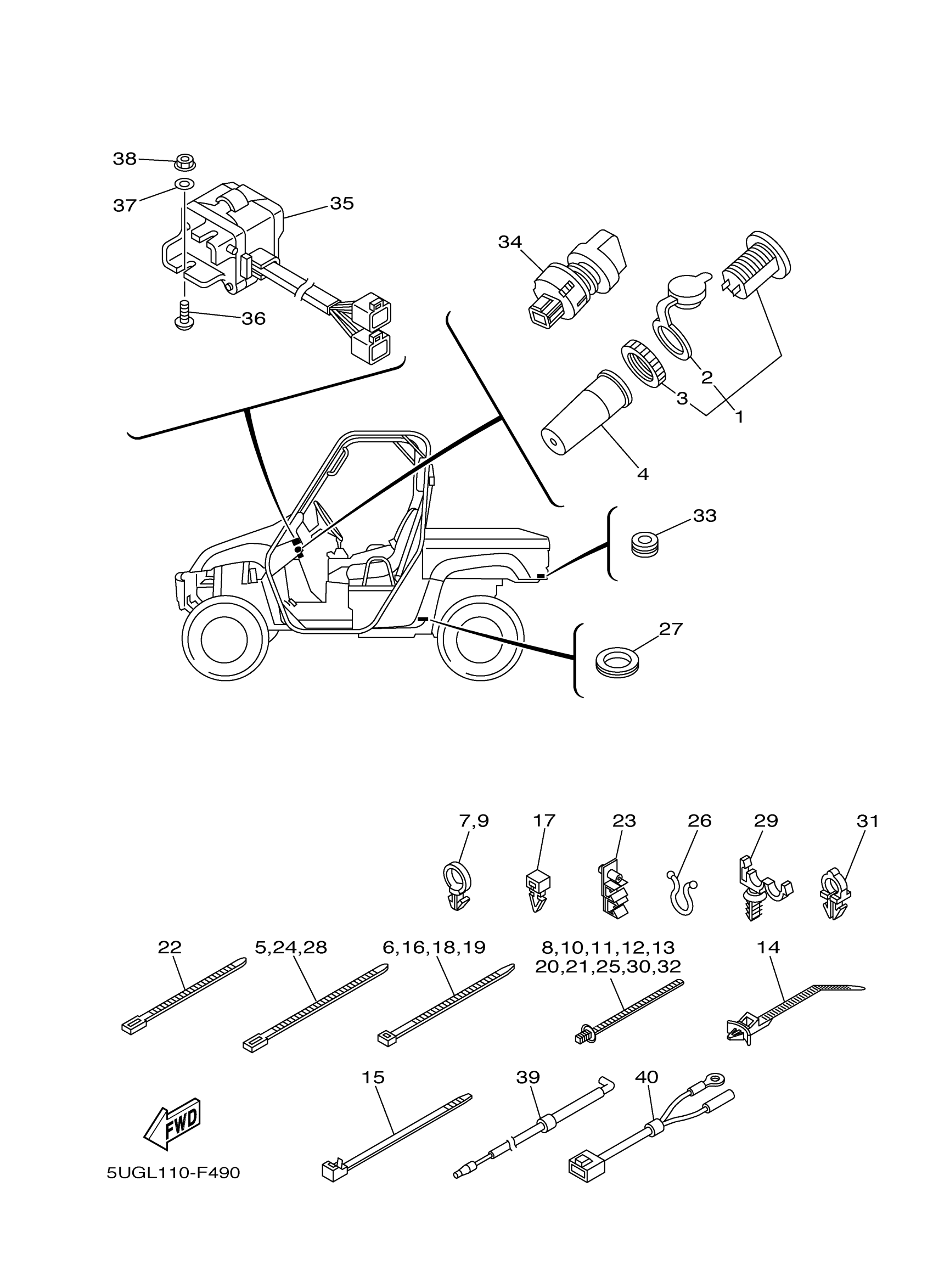 38
37
35
36
34
2
3
1
4
33
27
7,9
17
23
26
29
31
22
5,24,28
6,16,18,19
8,10,11,12,13
20,21,25,30,32
14
15
39
40
FWD
5UGL110-F490