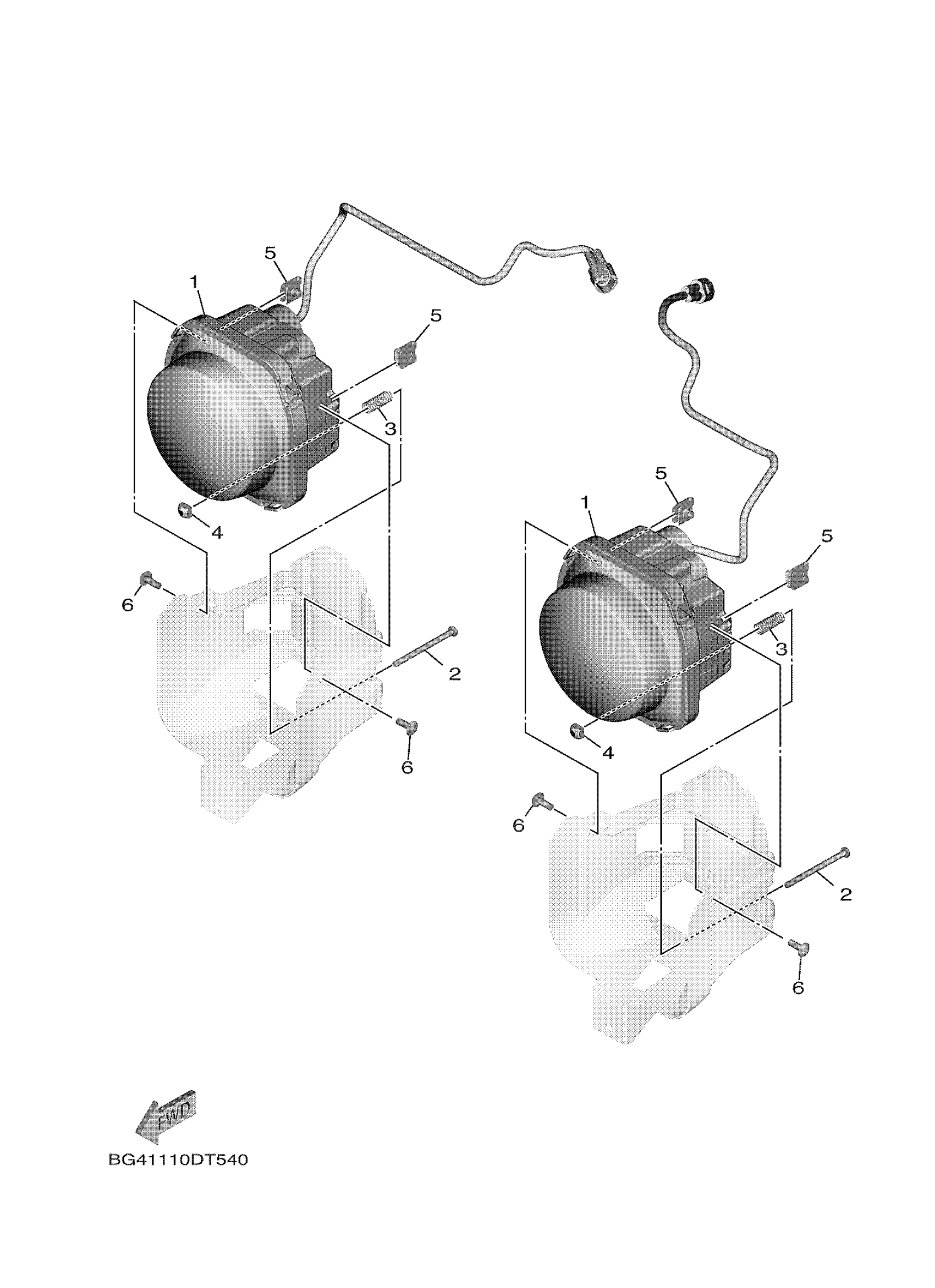 5
1
5
3
4
6
2
6
5
1
5
3
4
6
2
6
FWD
BG41110DT540