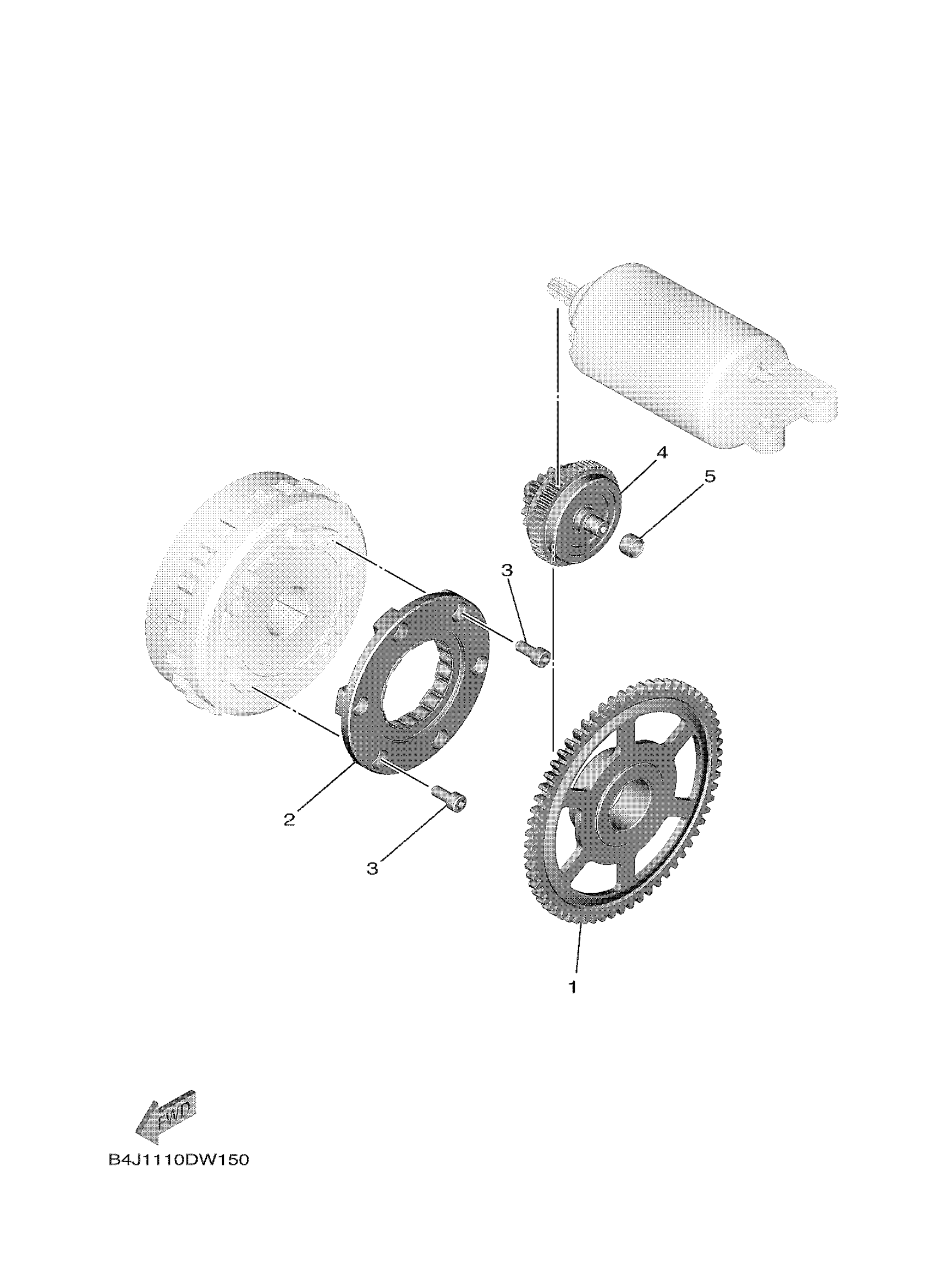 4
5
3
2
3
1
FWD
B4J1110DW150