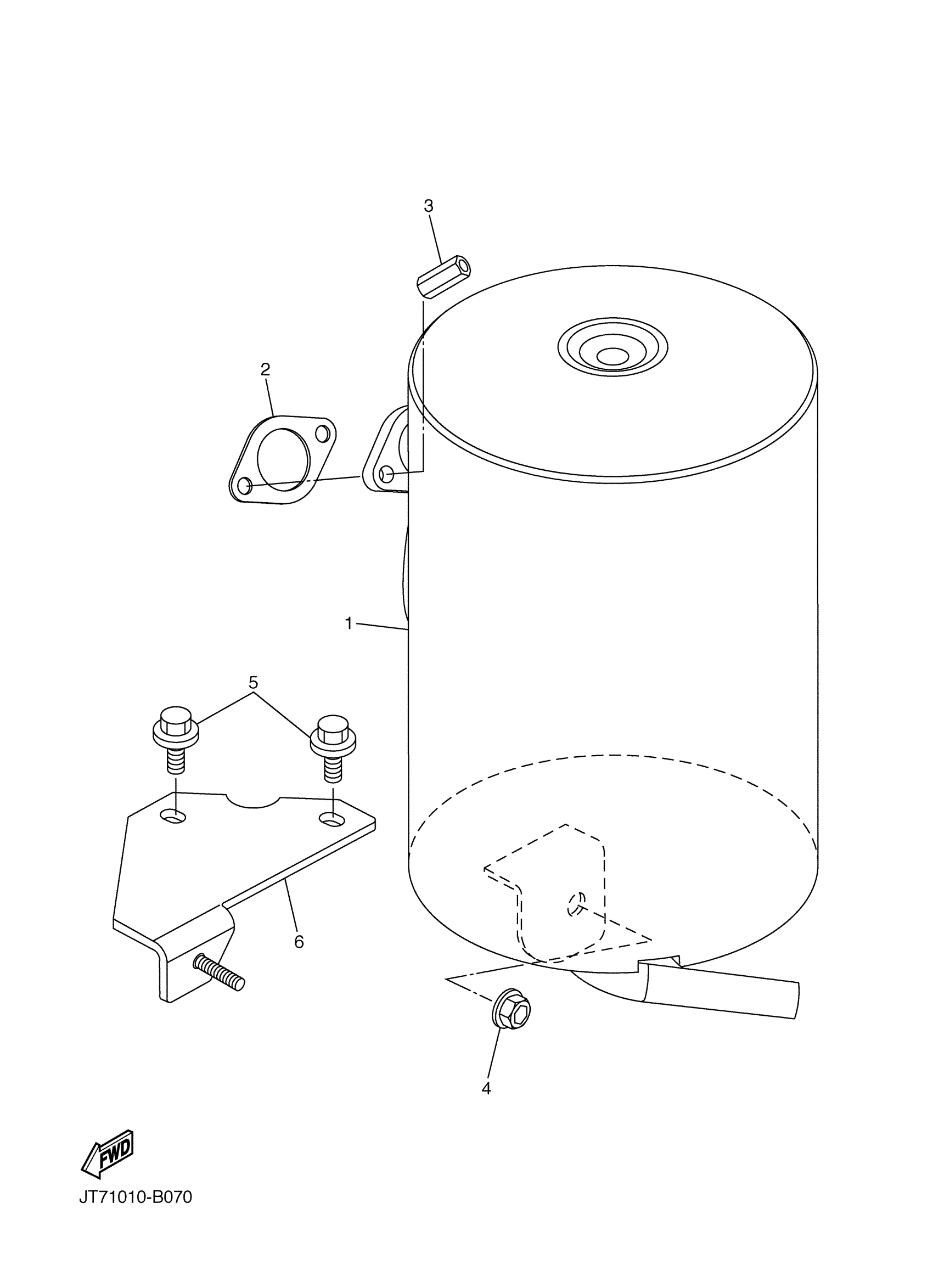 3

2

1

5

6

4

FWD

JT71010-B070