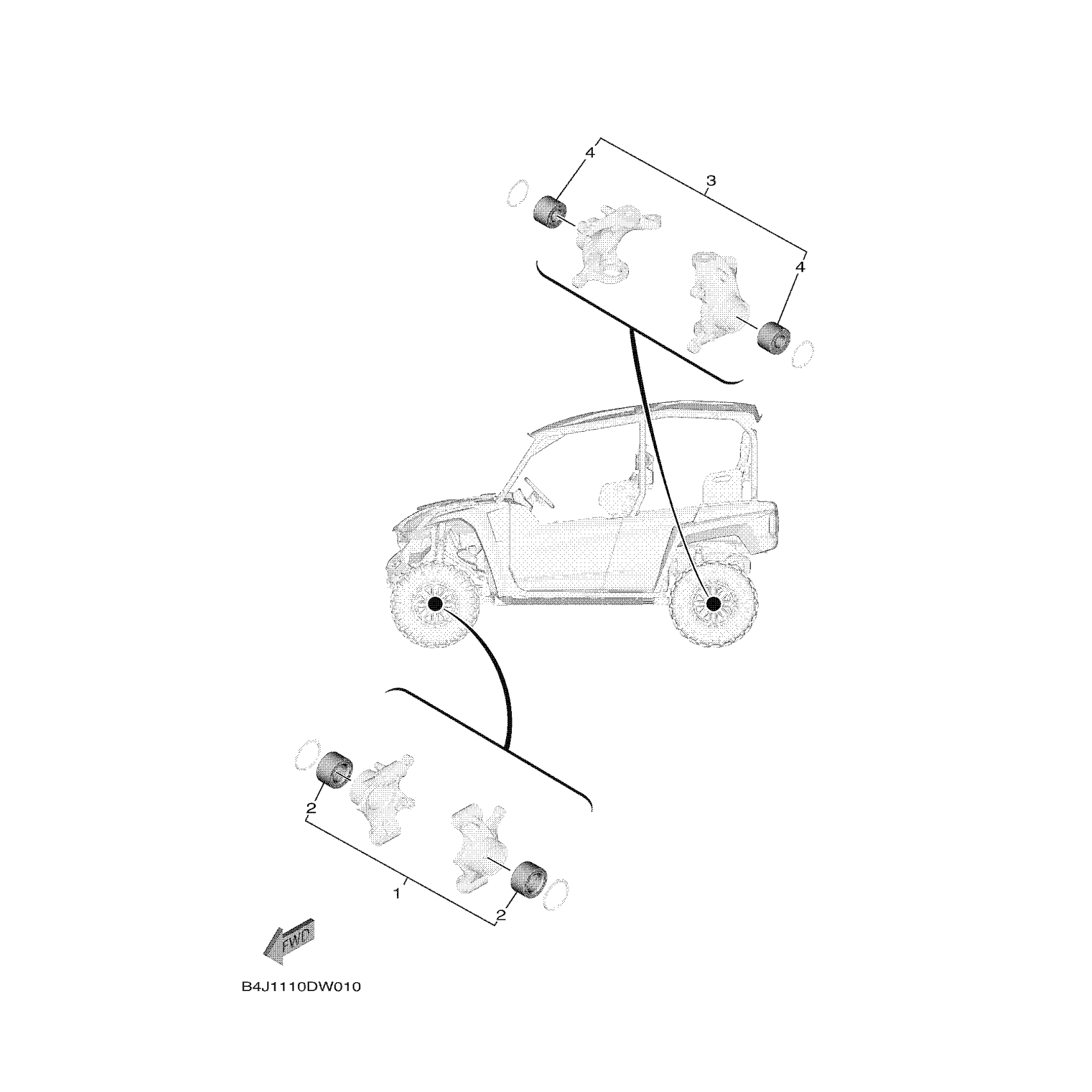 4
3
4
2
1
2
FWD
B4J1110DW010