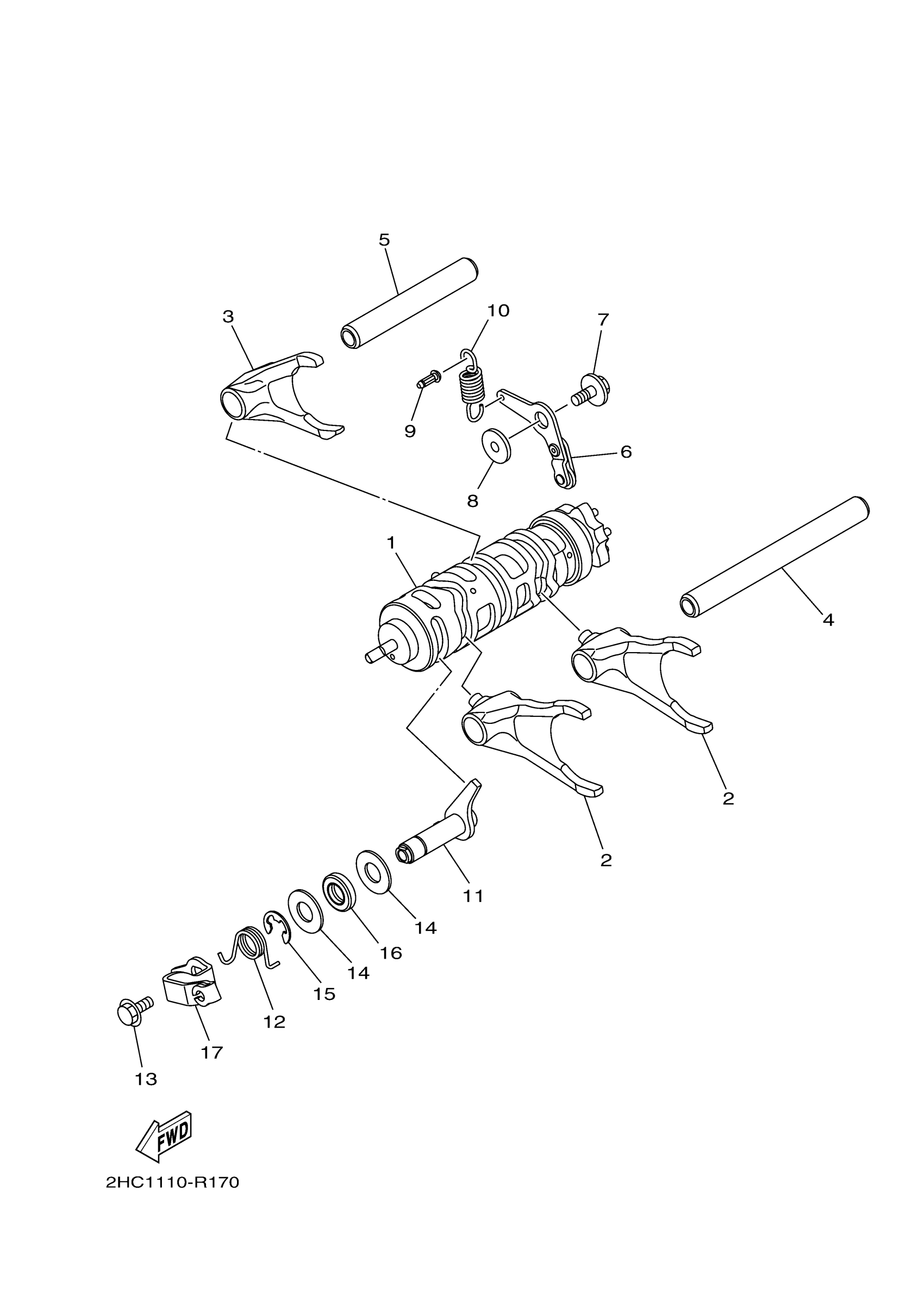 5
3
10
7
9
6
8
1
4
2
2
11
14
16
14
15
12
17
13
FWD
2HC1110-R170