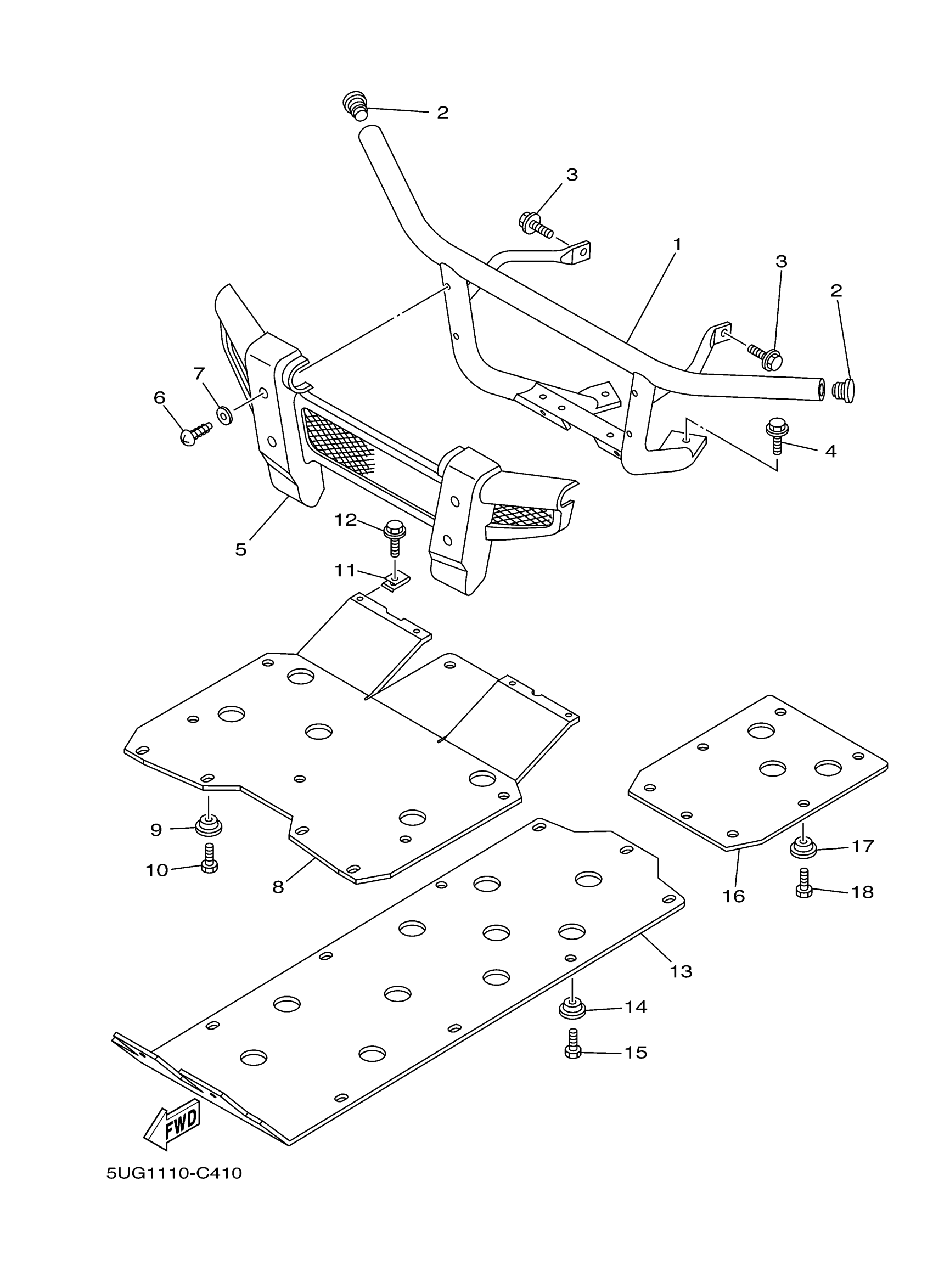 2
3
1
3
2
7
6
4
5
12
11
9
10
8
17
16
18
13
14
15
FWD
5UG1110-C410