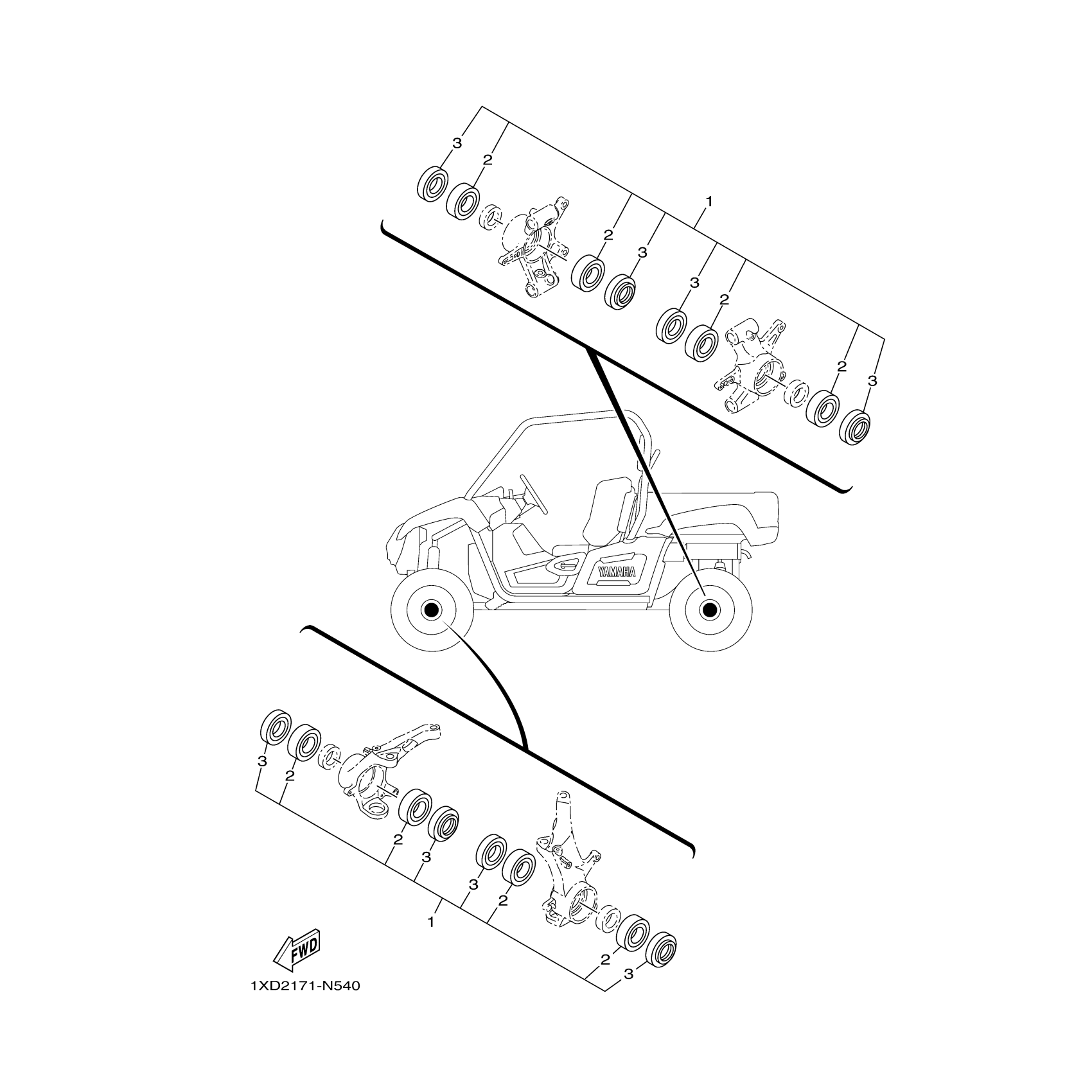 3
2
1
2
3
3
2
2
3
YAMAHA
3
2
2
3
3
2
1
2
3
FWD
1XD2171-N540