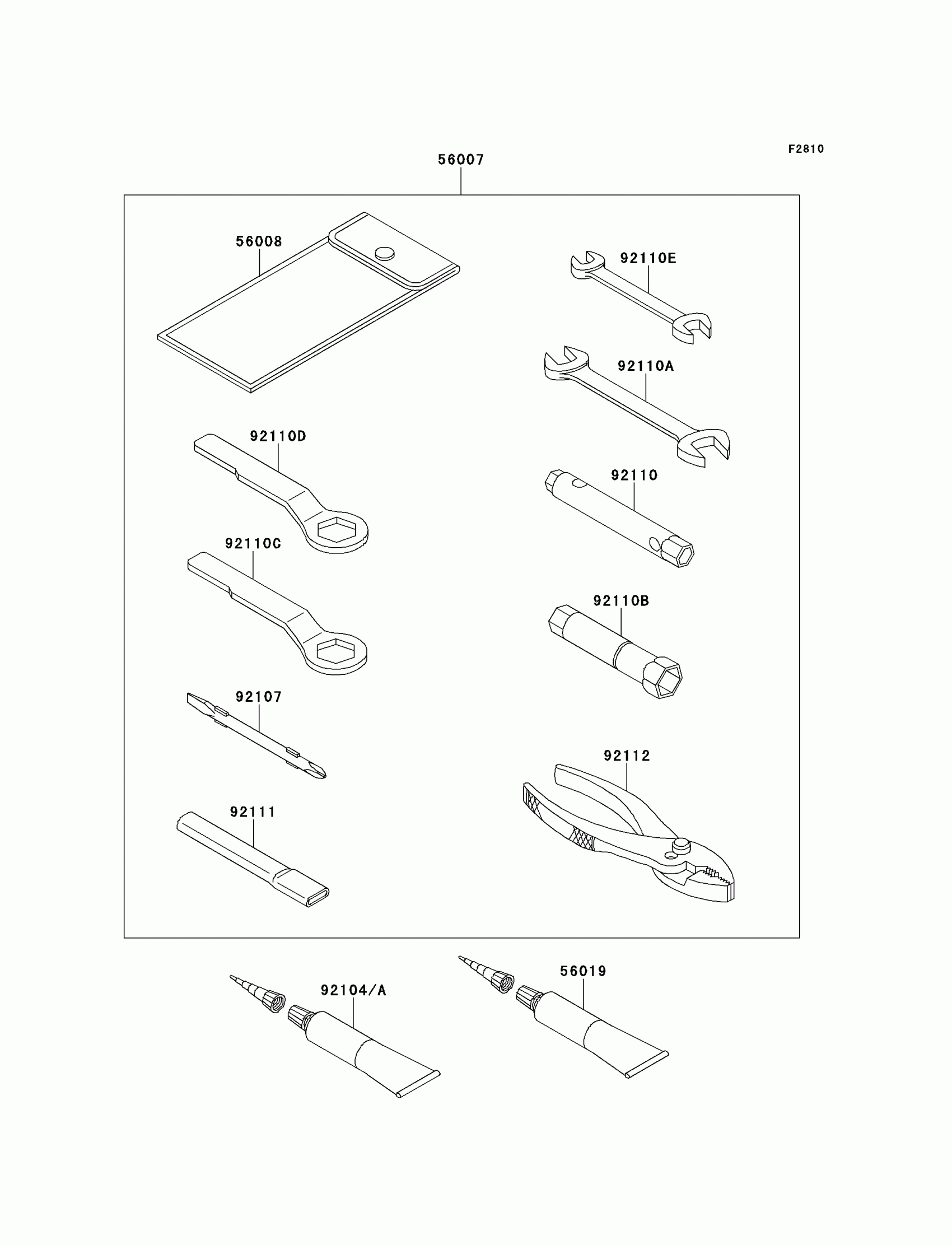 F2810

56007

56008

92110E

92110A

92110D

92110

92110C

92110B

92107

92112

92111

92104/A

56019