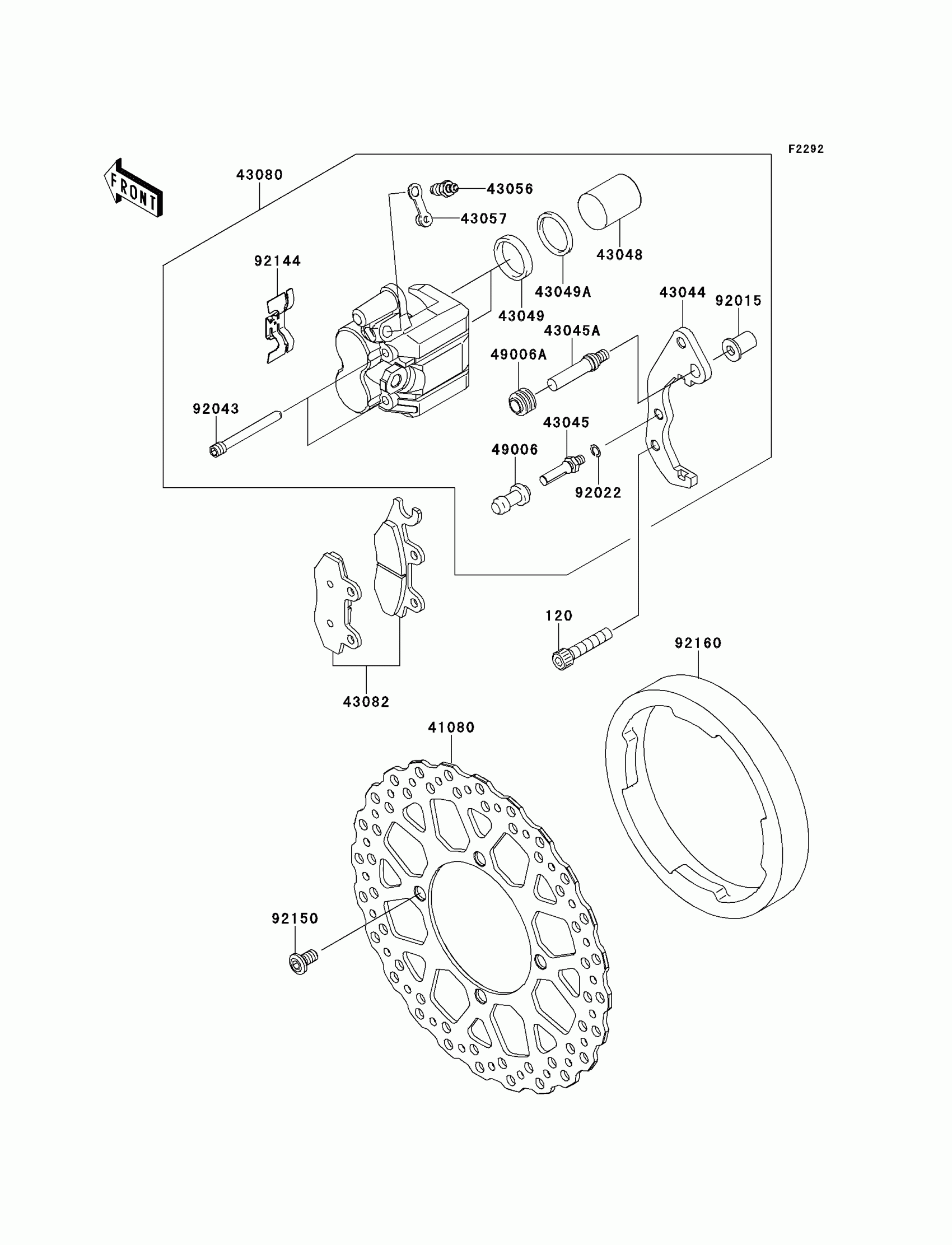 F2292

FRONT

43080

43056

43057

43048

92144

43049A

43049

43044

92015

43045A

49006A

92043

43045

49006

92022

120

92160

43082

41080

92150