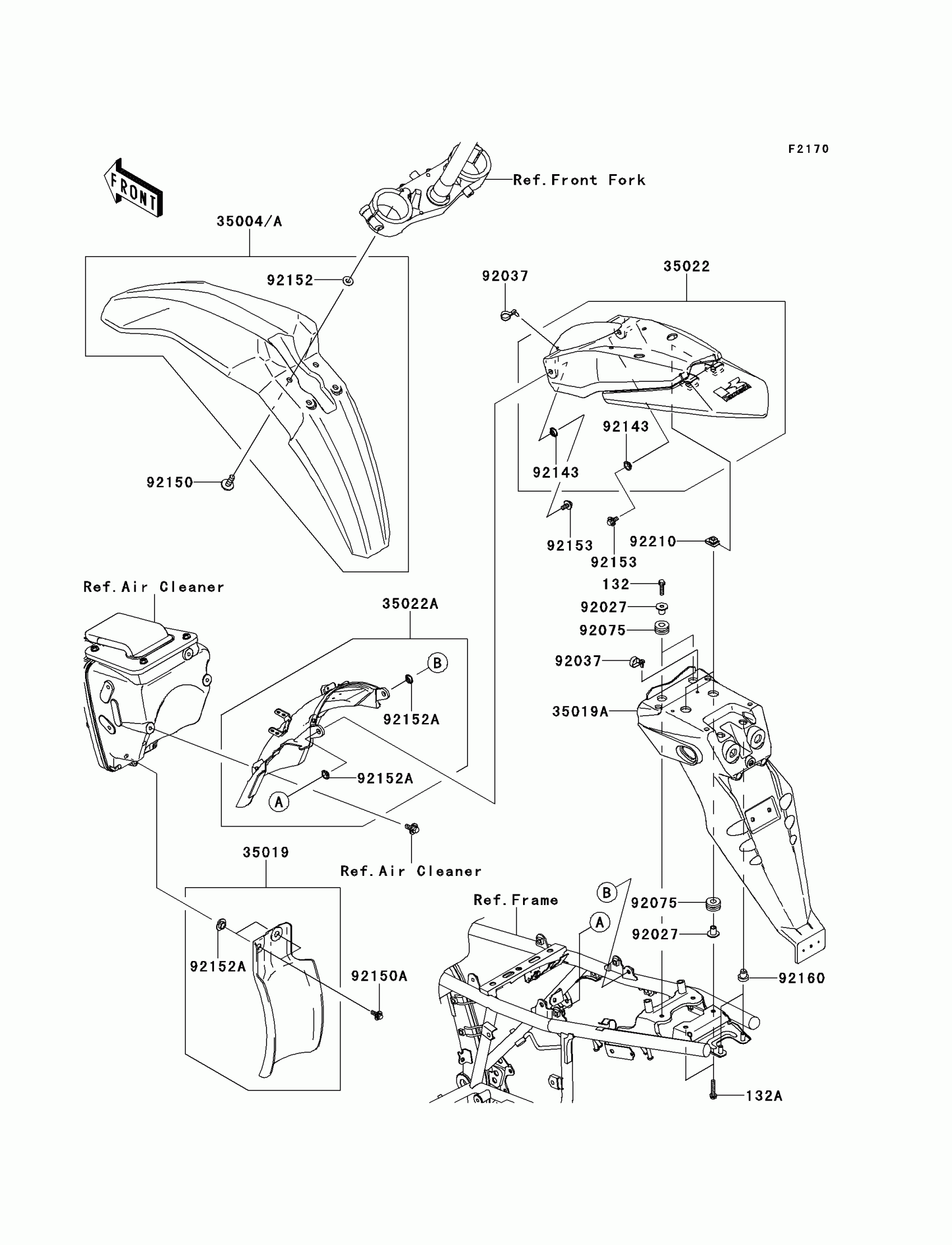 F2170

FRONT

Ref.Front Fork

35004/A

92152

92150

92037

35022

92143

92143

92153

92153

92210

132

92027

92075

92037

35019A

Ref.Air Cleaner

35022A

B

92152A

92152A

A

Ref.Air Cleaner

35019

92152A

92150A

Ref.Frame

B

A

92075

92027

92160

132A