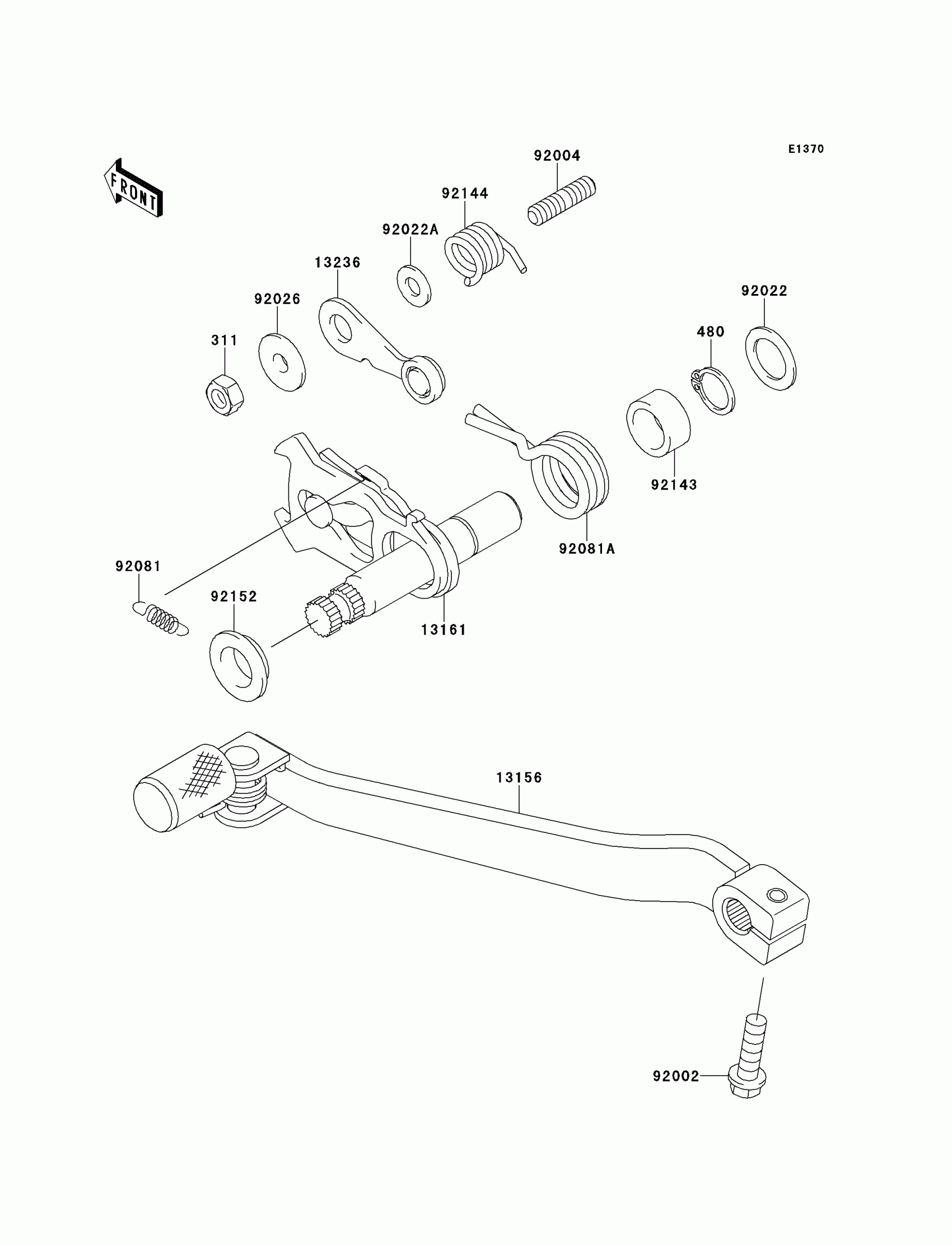 FRONT

E1370

92004

92144

92022A

13236

92026

311

92022

480

92143

92081A

92081

92152

13161

13156

92002