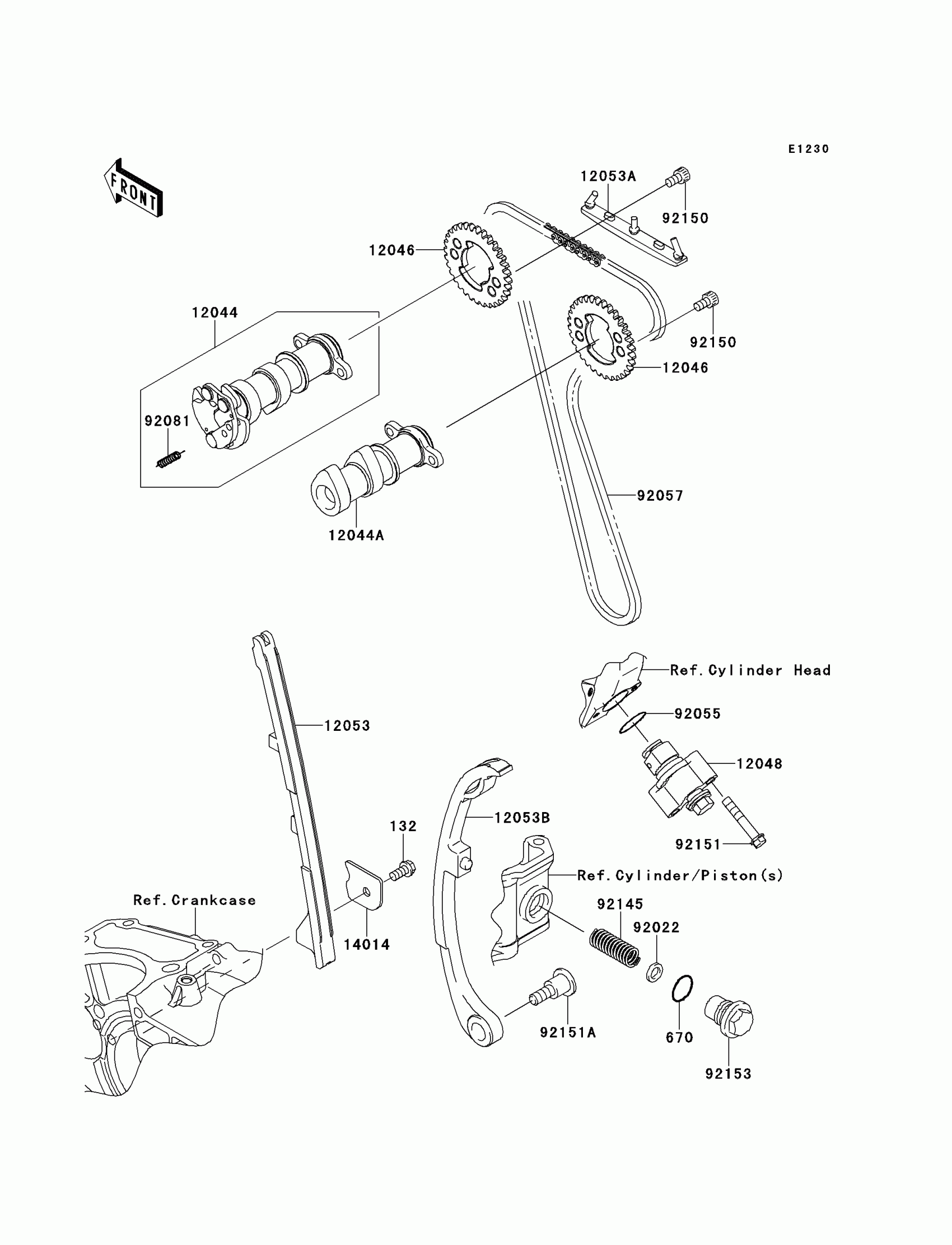 E1230

FRONT

12053A
92150
12046
12044
92150
12046
92081
92057
12044A
Ref.Cylinder Head
92055
12053
12048
12053B
132
92151
Ref.Cylinder/Piston(s)
Ref.Crankcase
92145
92022
14014
92151A
670
92153