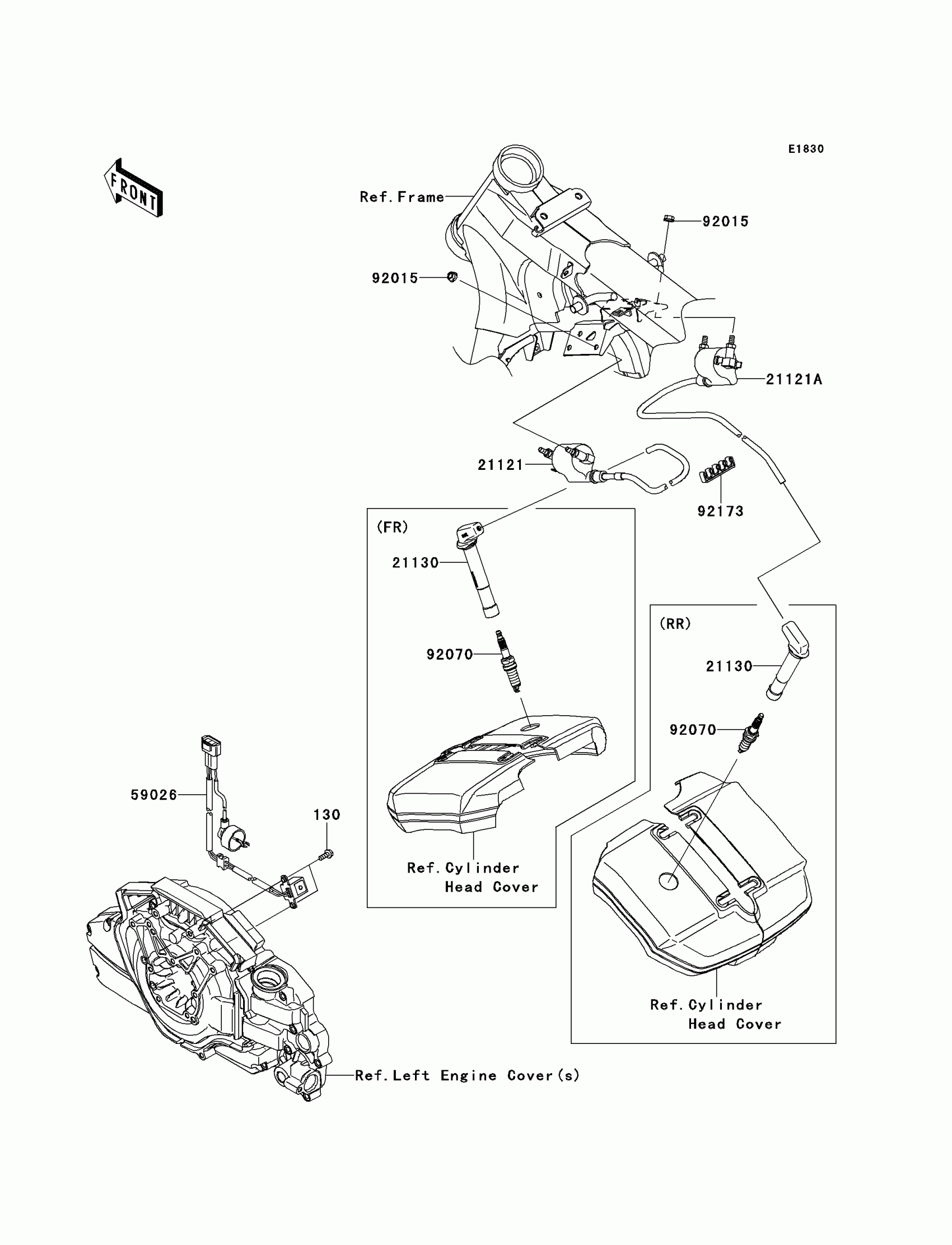 E1830

FRONT

Ref.Frame

92015

92015

21121A

21121

92173

(FR)

21130

92070

Ref.Cylinder Head Cover

(RR)

21130

92070

Ref.Cylinder Head Cover

59026

130

Ref.Left Engine Cover(s)