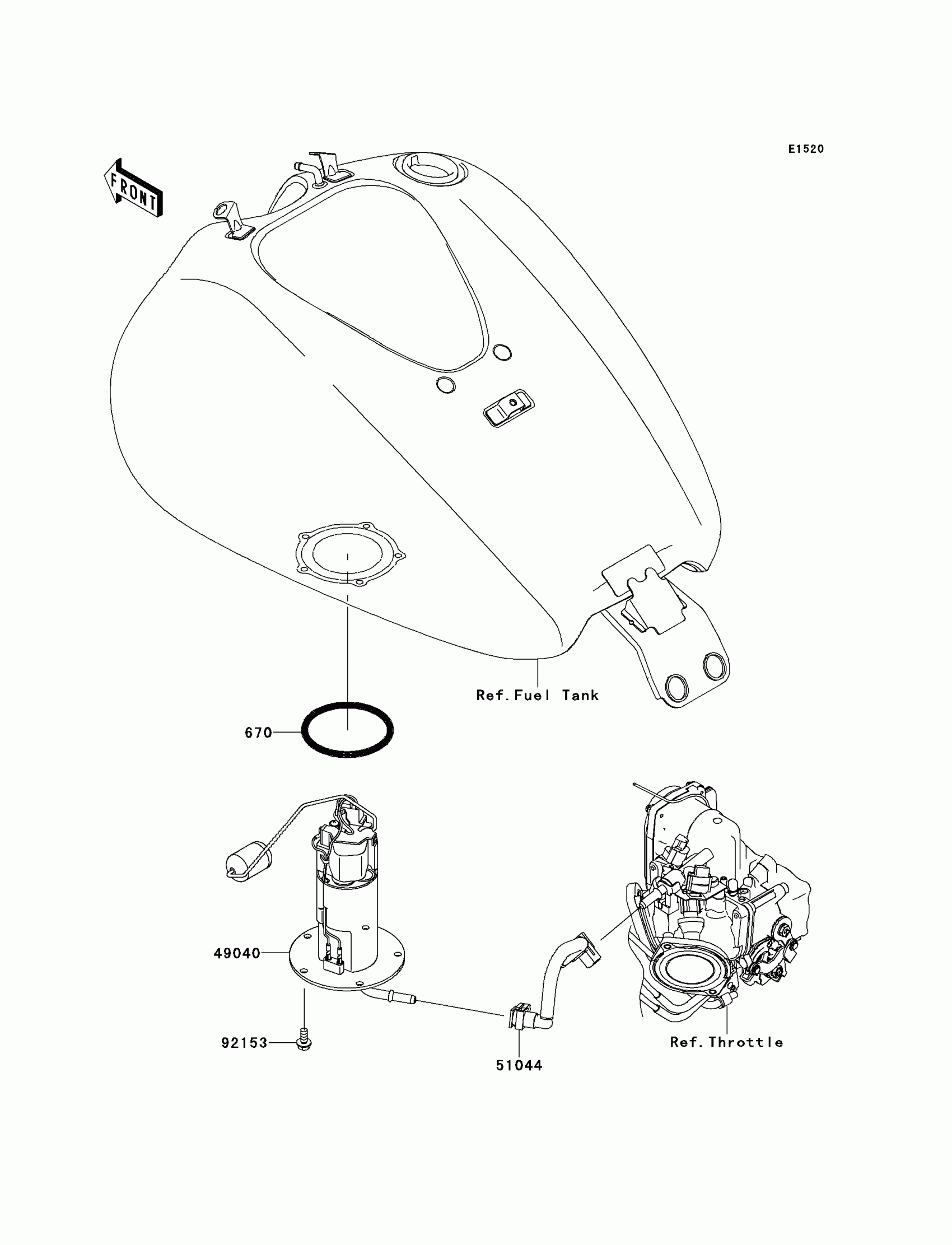 E1520

FRONT

Ref.Fuel Tank

670

49040

92153

51044

Ref.Throttle