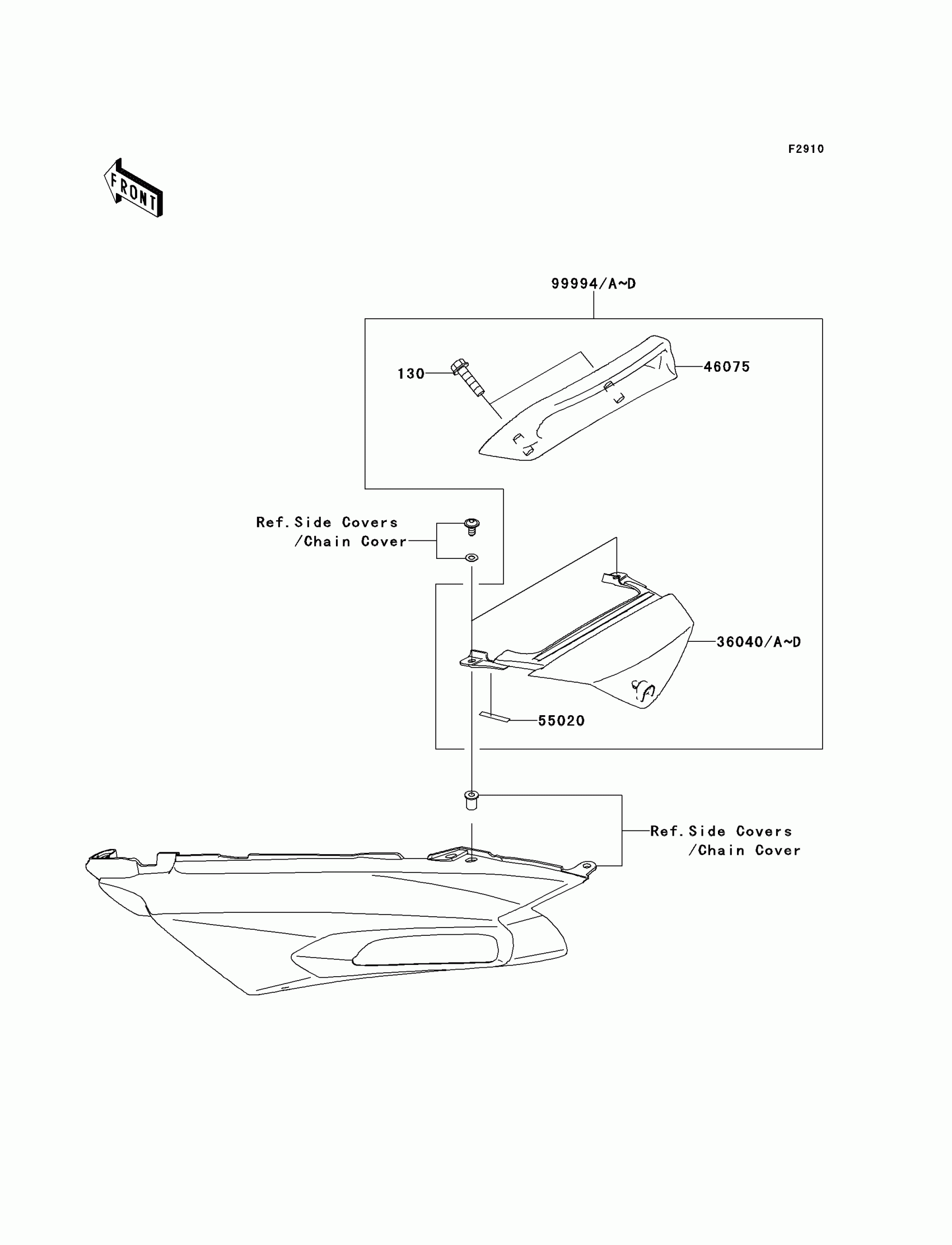 F2910

FRONT

99994/A~D

130

46075

Ref.Side Covers
/Chain Cover

36040/A~D

55020

Ref.Side Covers
/Chain Cover