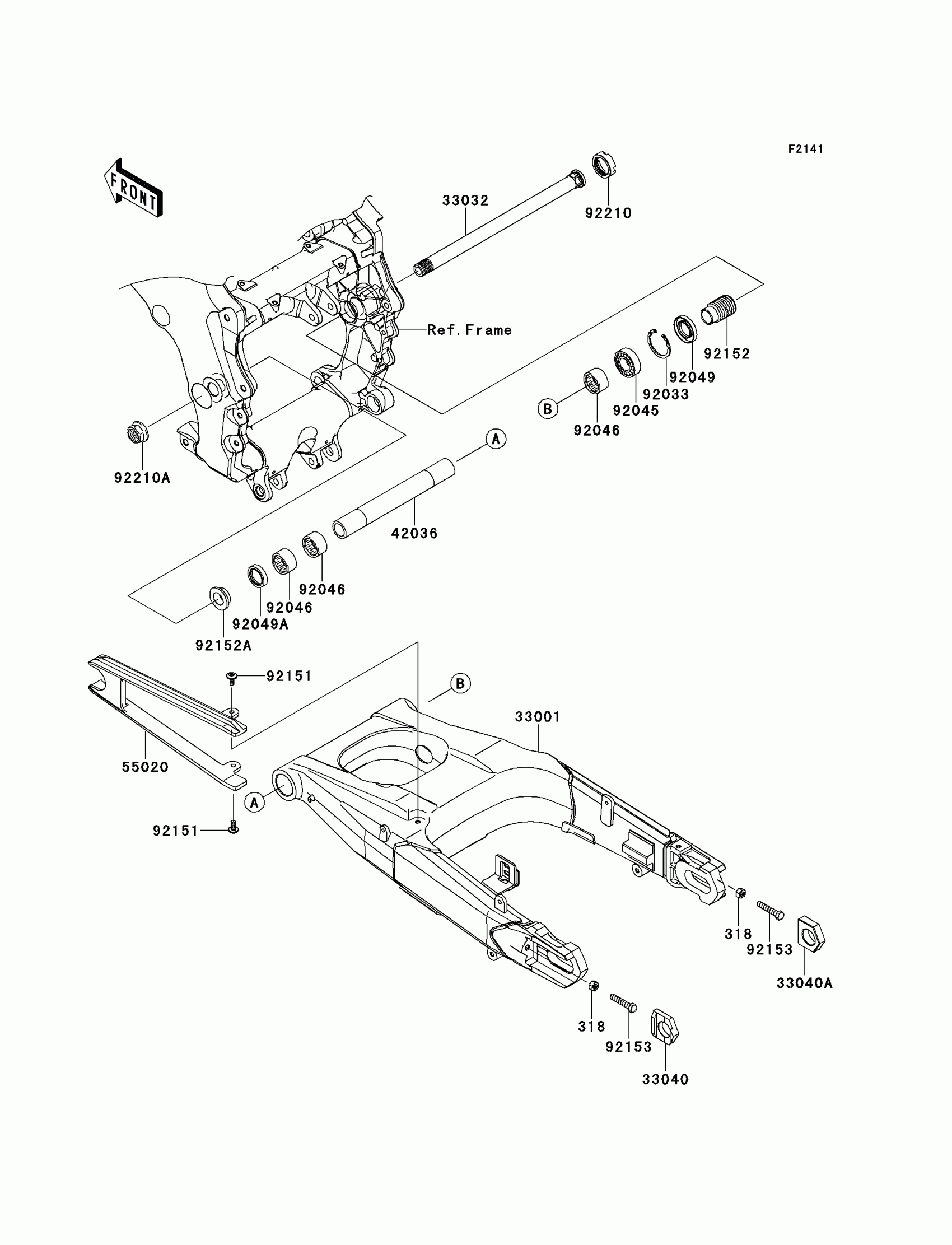 F2141

FRONT

33032

92210

Ref.Frame

92152

92049

92033

92045

B

92046

92210A

A

42036

92046

92046

92049A

92152A

92151

B

33001

55020

A

92151

318

92153

33040A

318

92153

33040