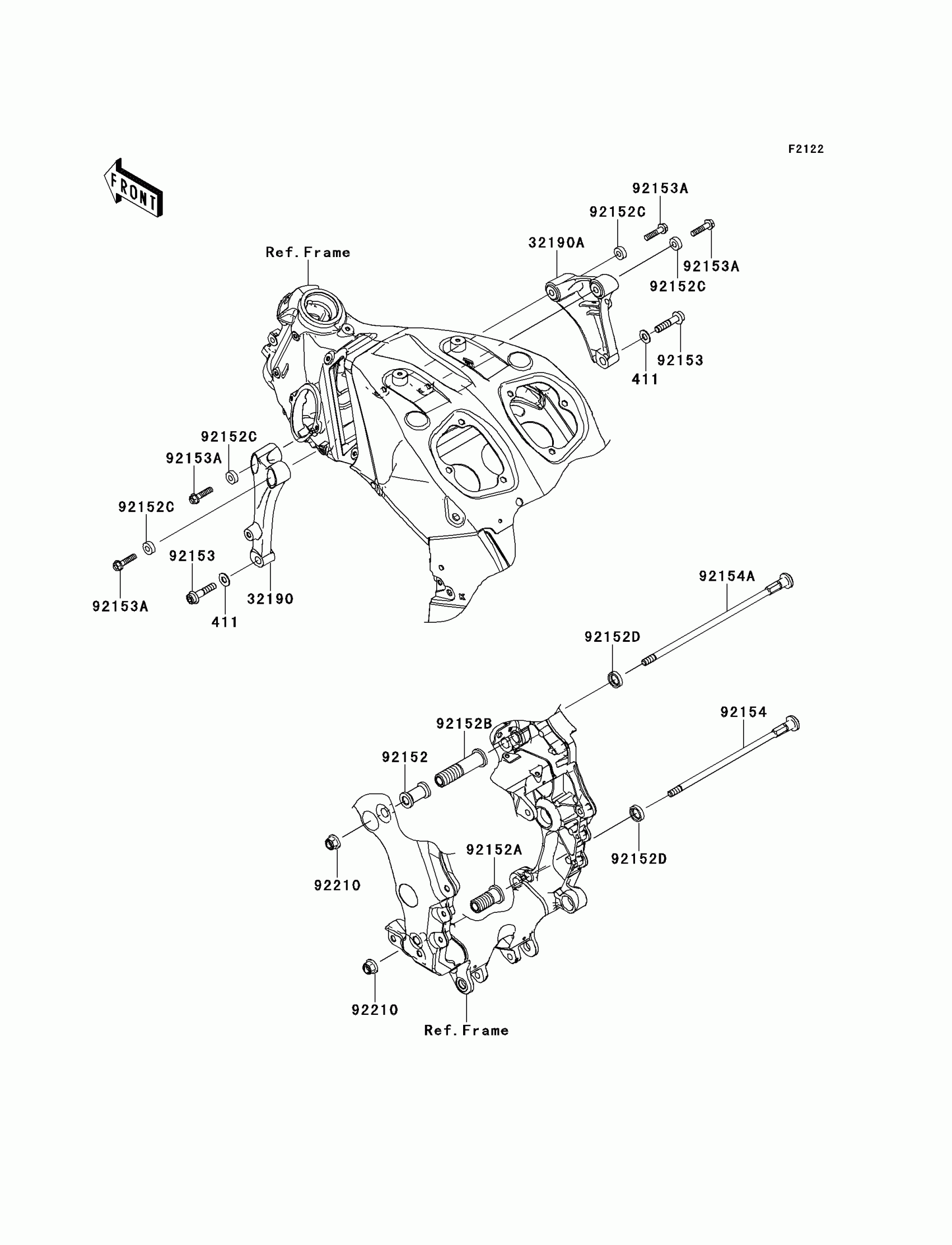 F2122

FRONT

92153A
92152C
32190A
92153A
92152C
Ref.Frame
92153
411

92152C
92153A
92152C
92153
92153A
411
32190

92154A
92152D
92154
92152B
92152
92152A
92152D
92210
92210
Ref.Frame