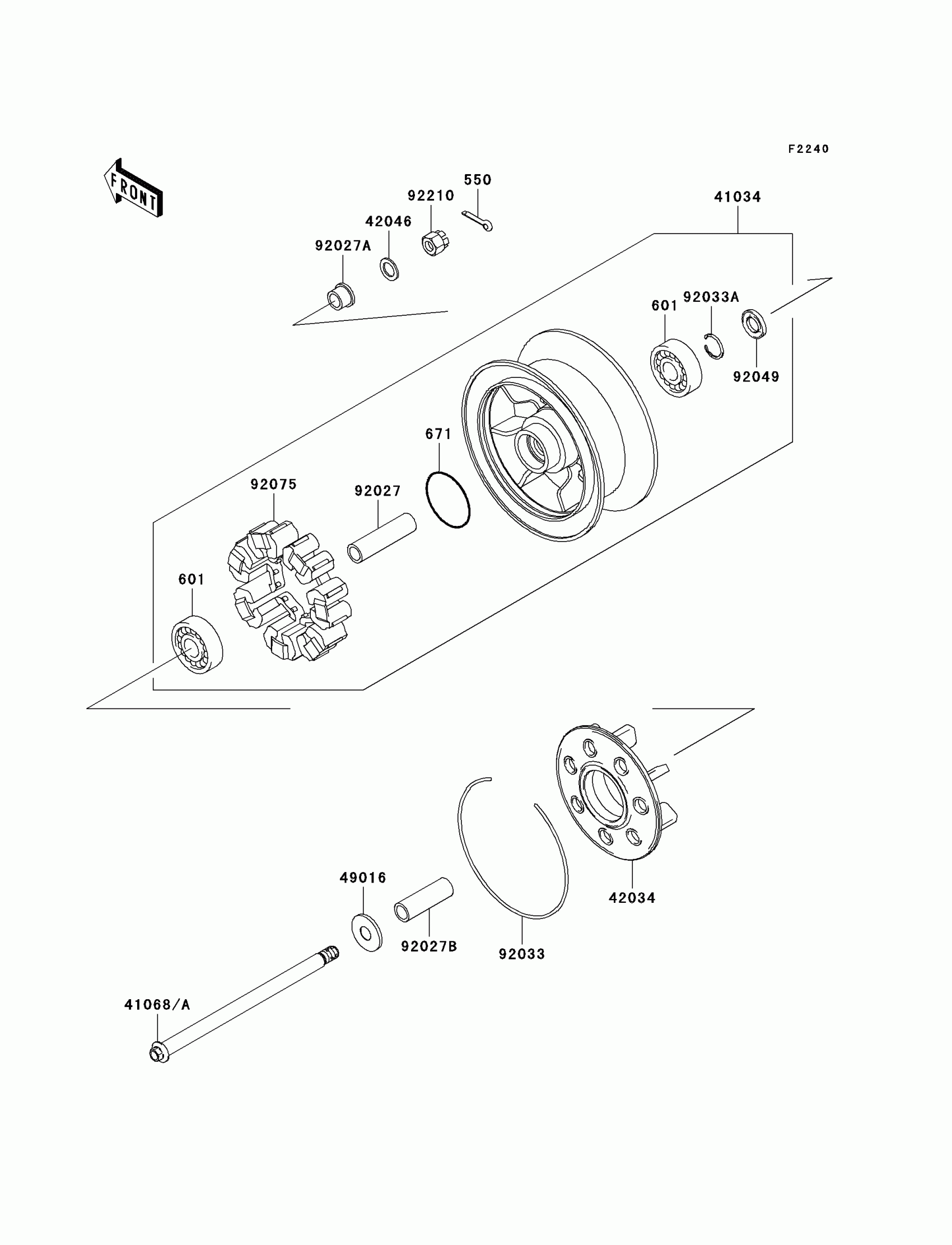 F2240

FRONT

550
92210
42046
92027A
41034
601
92033A
92049
671
92075
92027
601
49016
92027B
92033
42034
41068/A