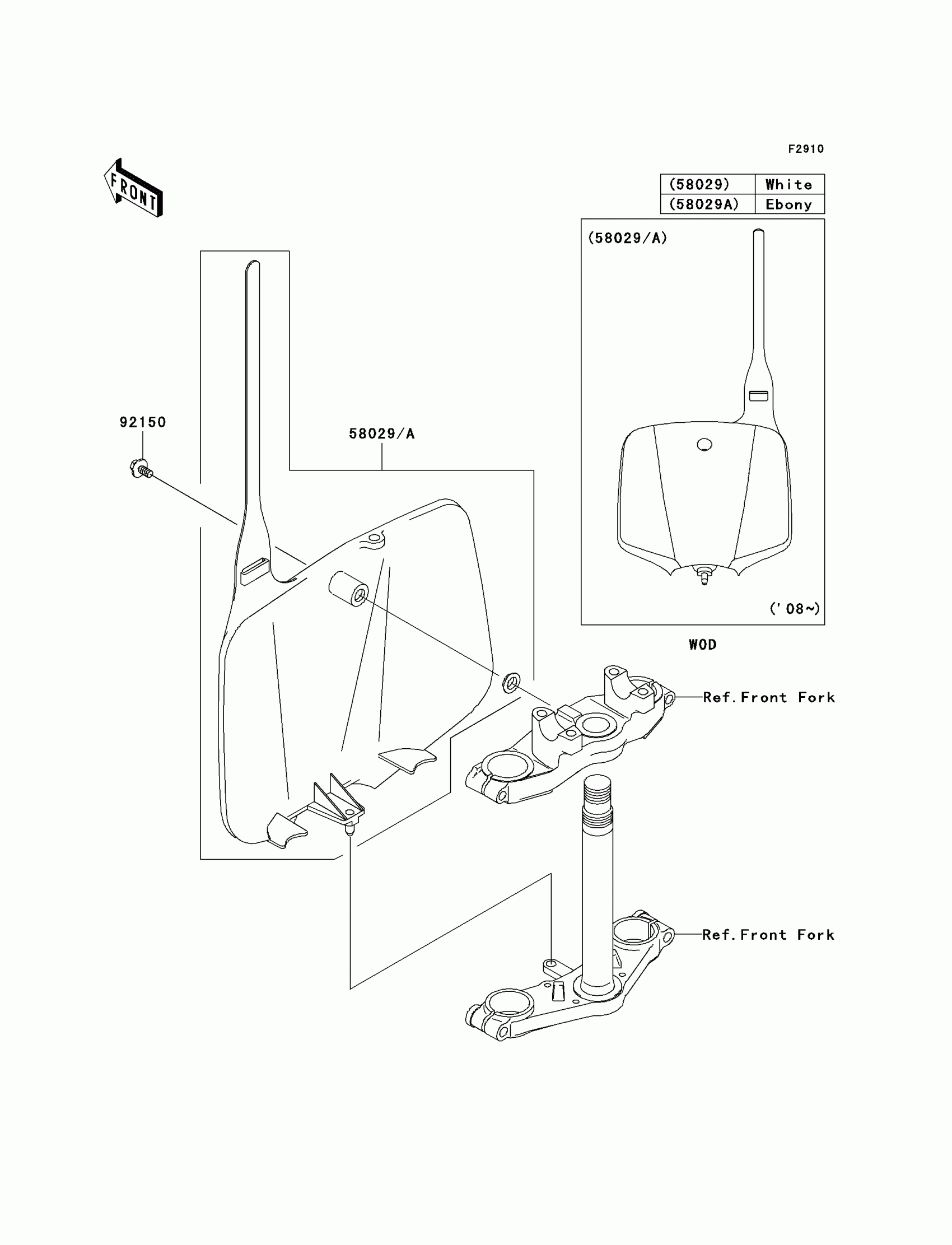 F2910

FRONT

| (58029) | White |
|---|---|
| (58029A) | Ebony |

(58029/A)

('08~)

WOD

92150

58029/A

Ref.Front Fork

Ref.Front Fork