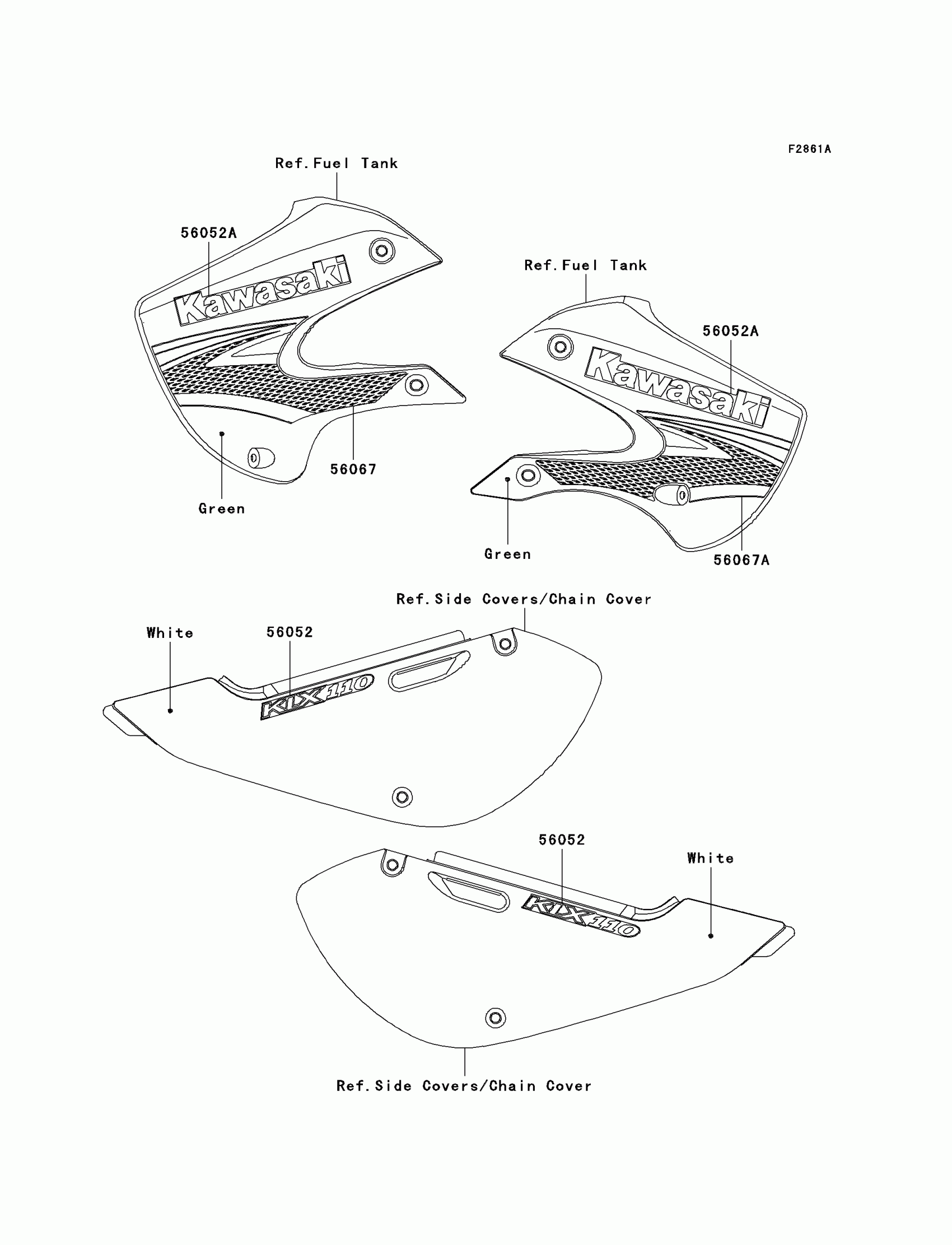 F2861A

Ref.Fuel Tank

56052A

Kawasaki

56067

Green

Ref.Fuel Tank

56052A

Kawasaki

Green

56067A

Ref.Side Covers/Chain Cover

White

56052

KLX110

56052

White

KLX110

Ref.Side Covers/Chain Cover