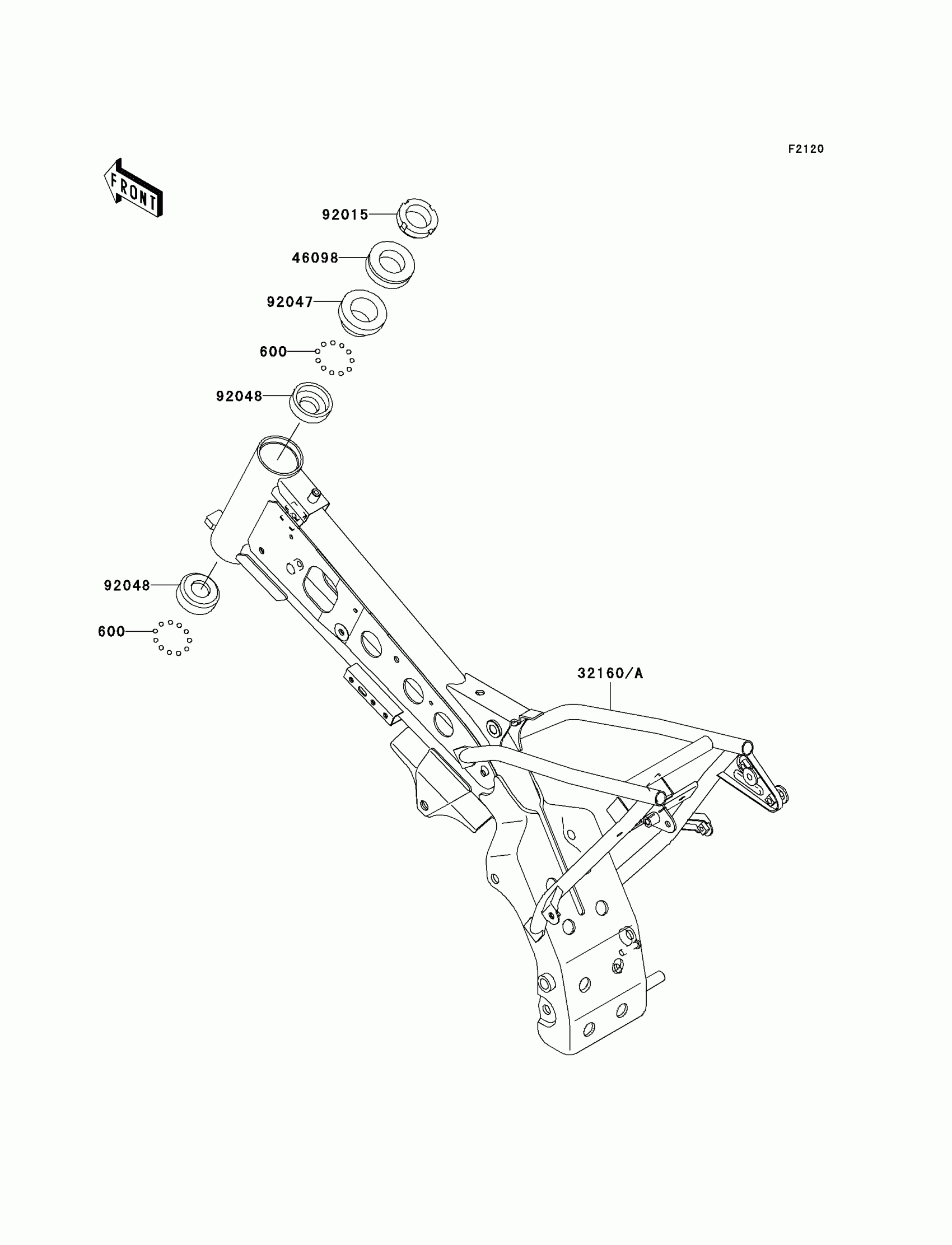 F2120

FRONT

92015

46098

92047

600

92048

92048

600

32160/A