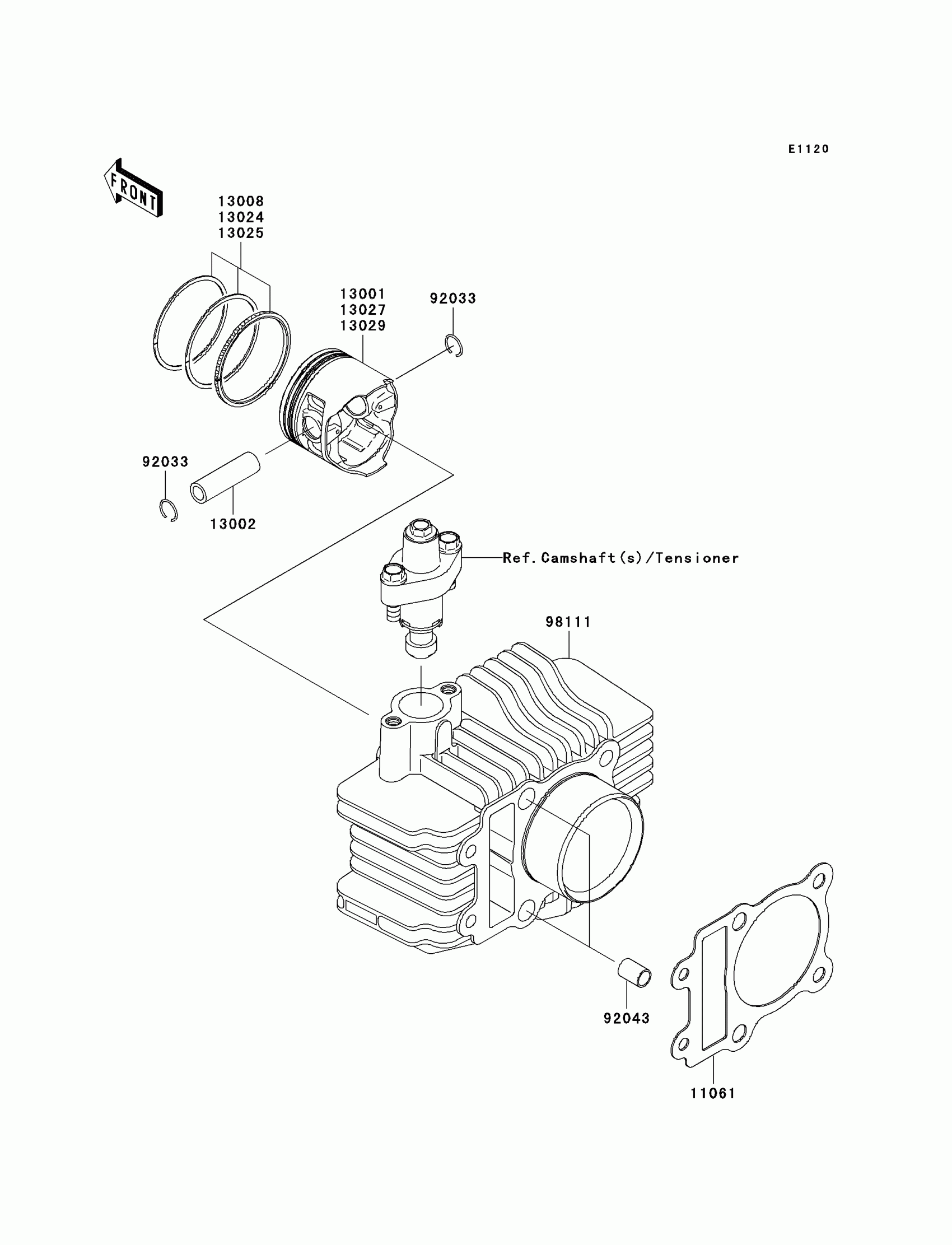 E1120

FRONT

13008
13024
13025

13001
13027
13029

92033

92033

13002

Ref.Camshaft(s)/Tensioner

98111

92043

11061