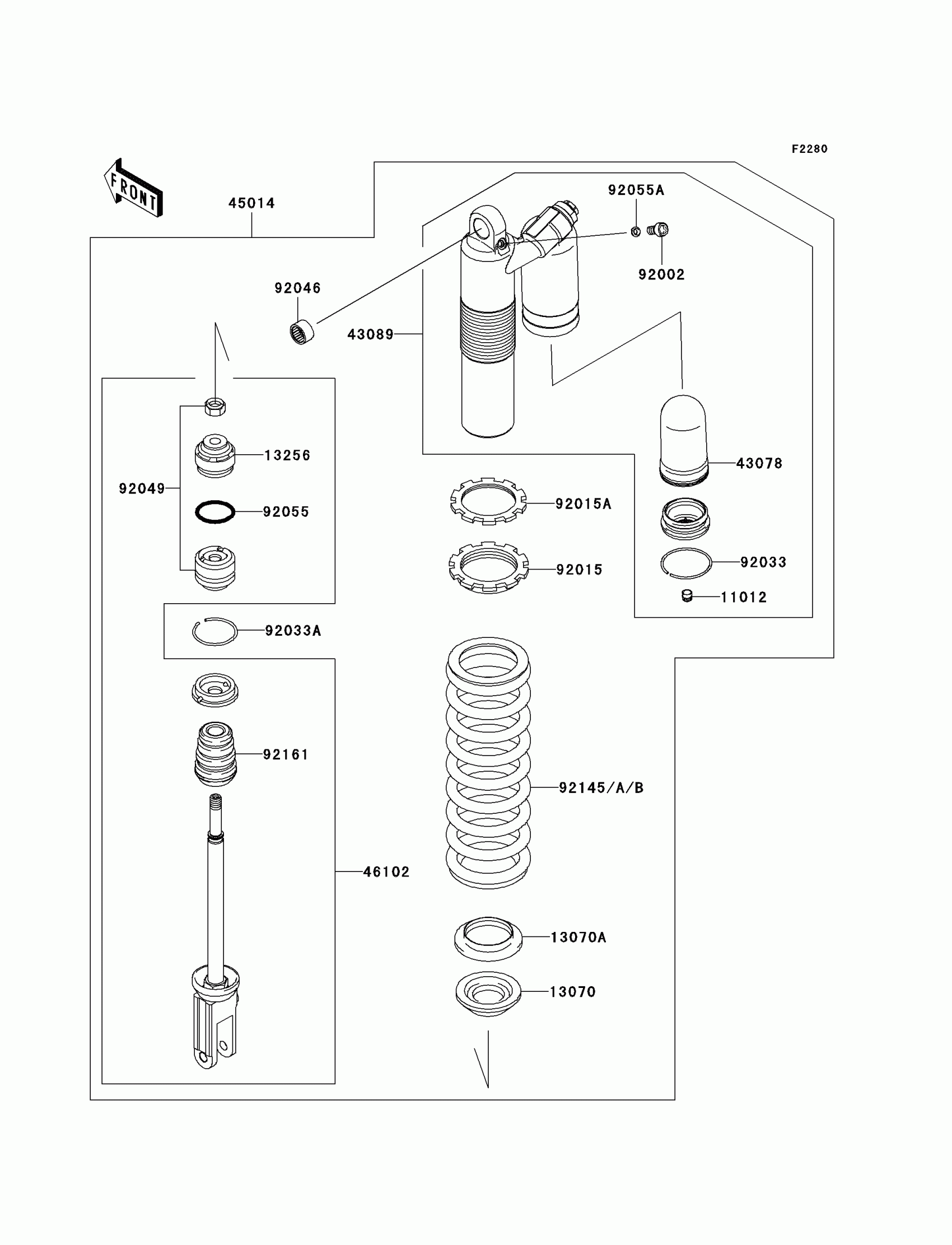 F2280

FRONT

45014

92055A

92002

92046

43089

13256

92049

92055

43078

92015A

92015

92033

11012

92033A

92161

92145/A/B

46102

13070A

13070