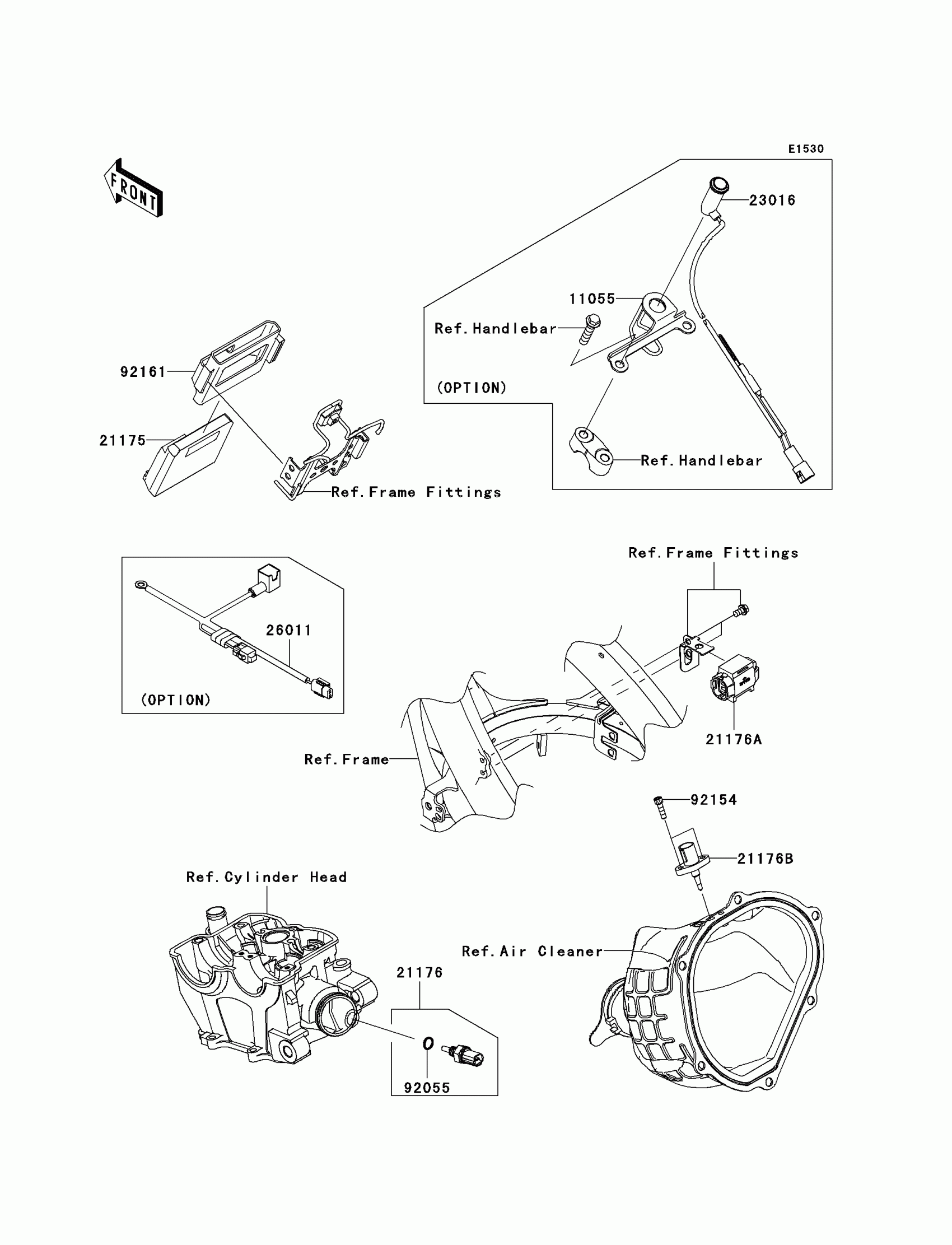 E1530

FRONT

23016

11055

Ref.Handlebar

(OPTION)

Ref.Handlebar

92161

21175

Ref.Frame Fittings

Ref.Frame Fittings

26011

(OPTION)

21176A

Ref.Frame

92154

21176B

Ref.Cylinder Head

Ref.Air Cleaner

21176

92055