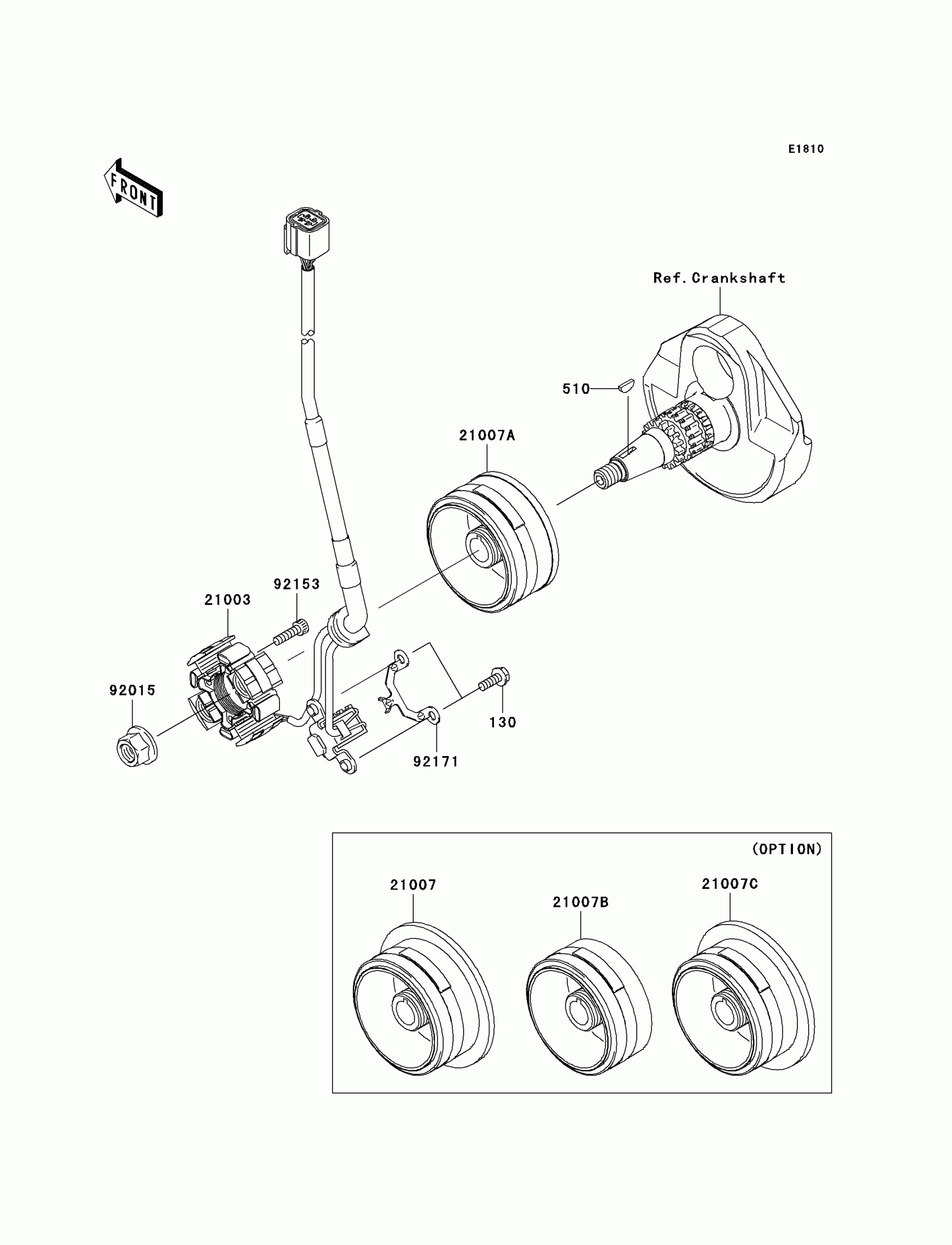 E1810

FRONT

Ref.Crankshaft

510

21007A

92153

21003

92015

130

92171

(OPTION)

21007

21007B

21007C