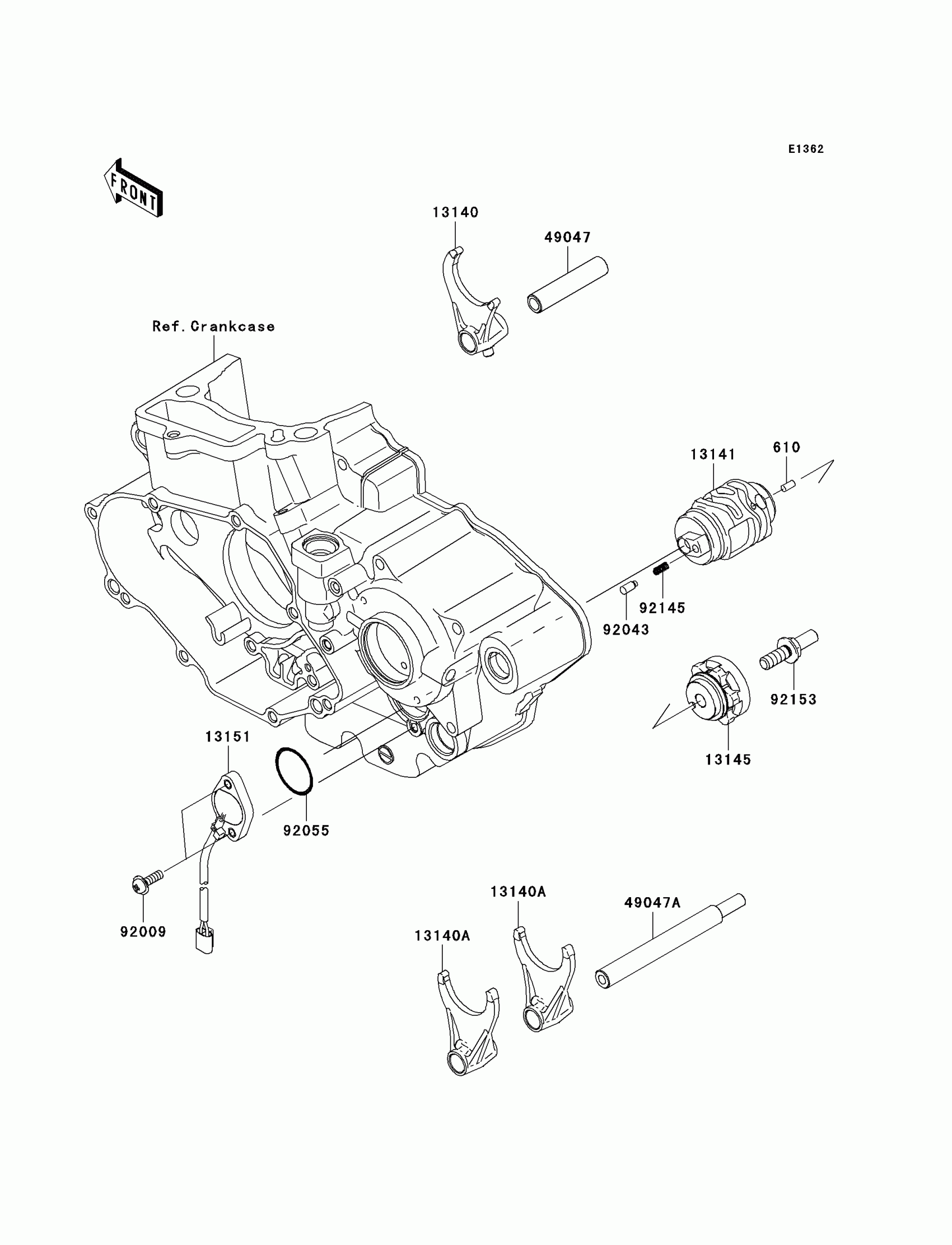 E1362

FRONT

13140

49047

Ref. Crankcase

13141

610

92145

92043

92153

13145

13151

92055

92009

13140A

49047A

13140A