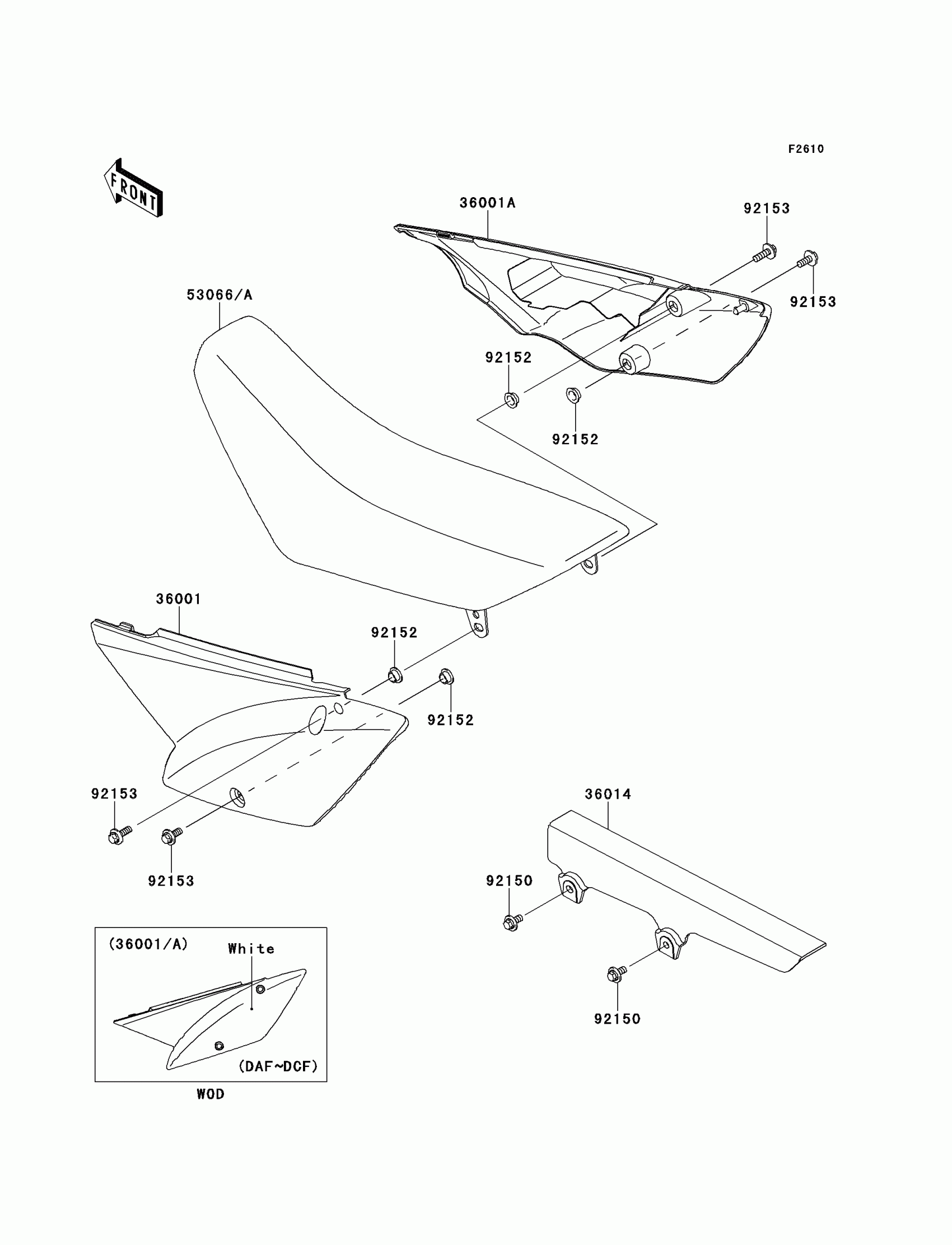 F2610

FRONT

36001A

92153

92153

53066/A

92152

92152

36001

92152

92152

92153

92153

36014

92150

92150

(36001/A)

White

(DAF~DCF)

WOD