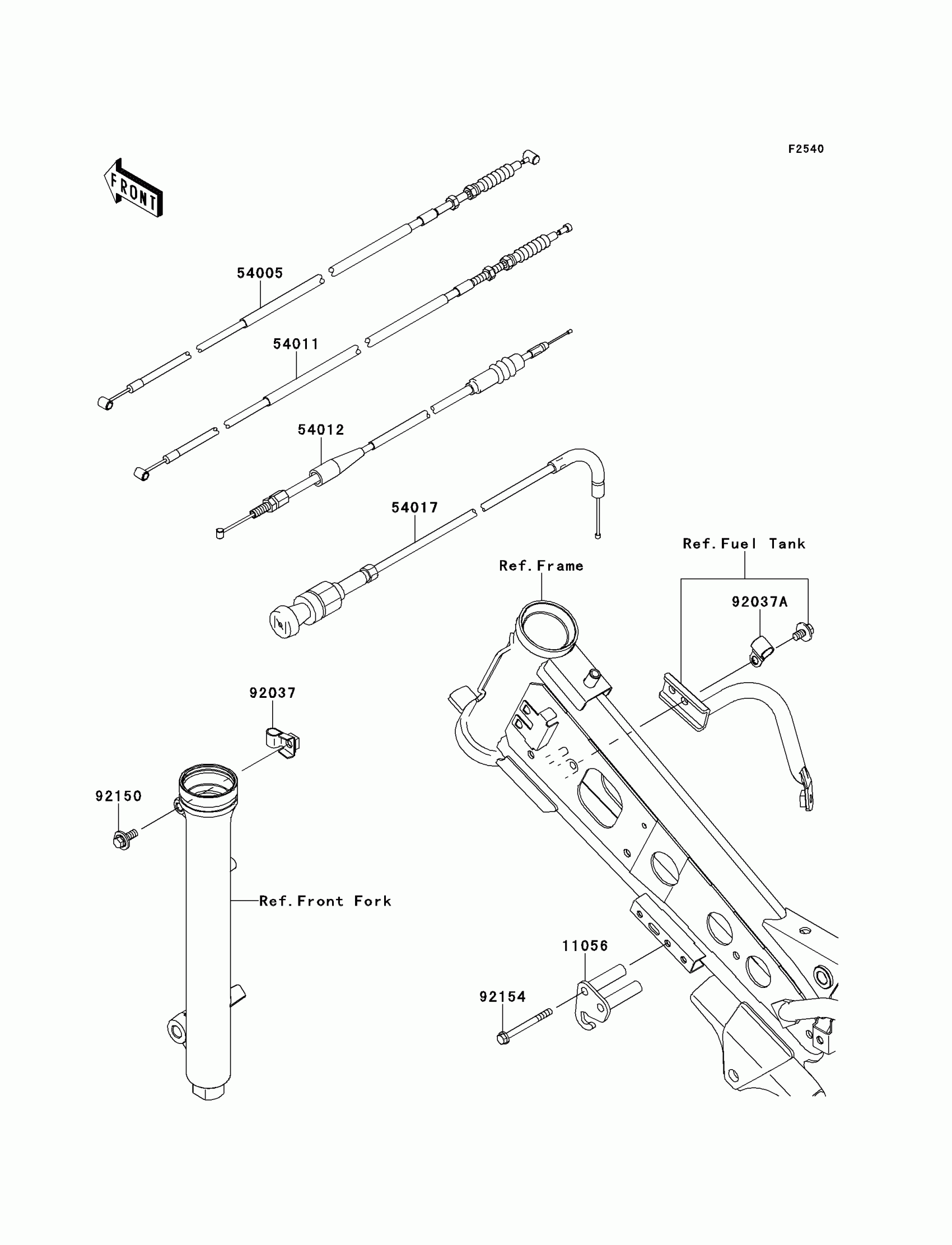 F2540

FRONT

54005

54011

54012

54017

Ref.Fuel Tank

Ref.Frame

92037A

92037

92150

Ref.Front Fork

11056

92154