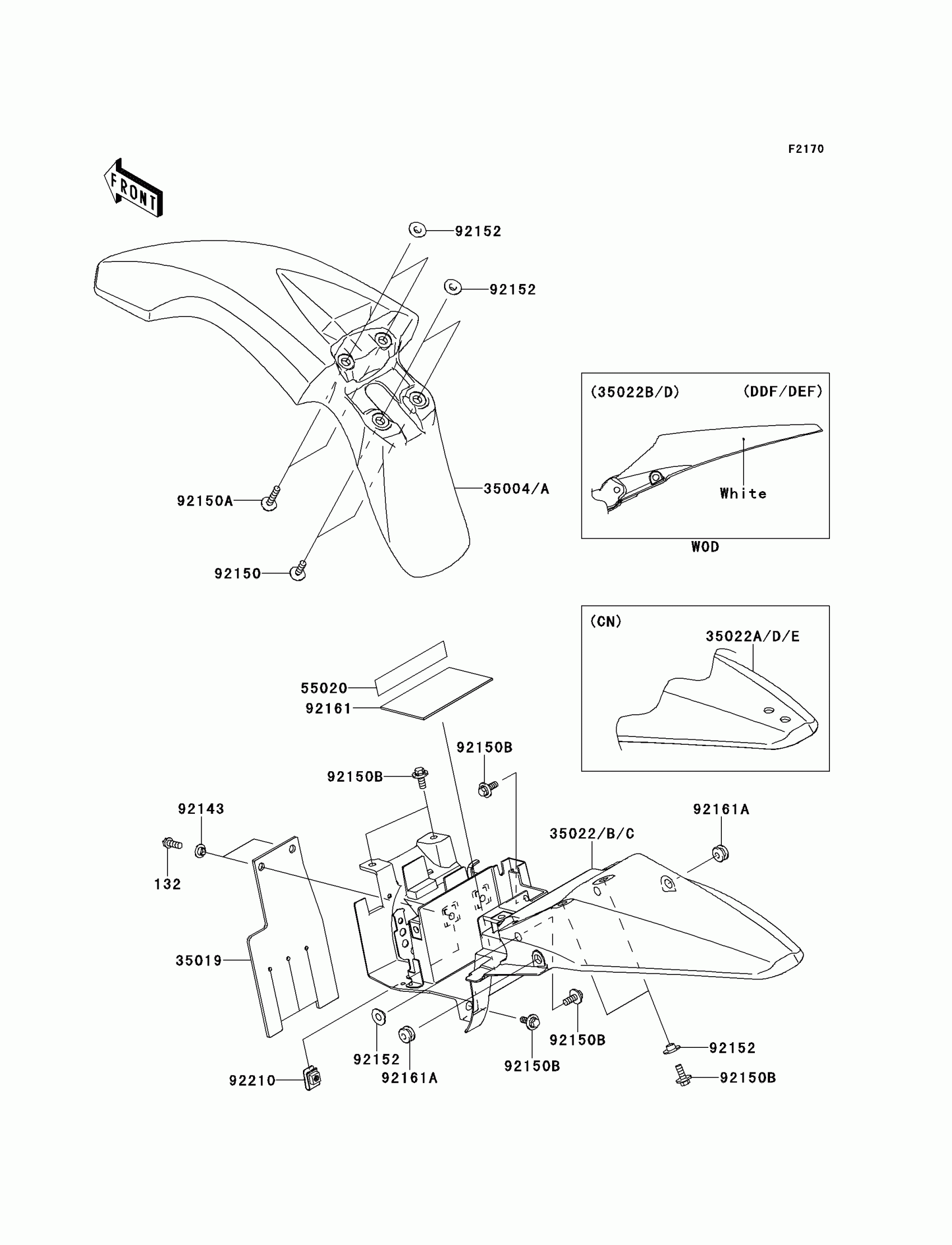 F2170

FRONT

92152

92152

35004/A

92150A

92150

(35022B/D) (DDF/DEF)

White

WOD

(CN)

35022A/D/E

55020

92161

92150B

92150B

92143

132

35022/B/C

92161A

35019

92152

92161A

92150B

92150B

92152

92150B

92210