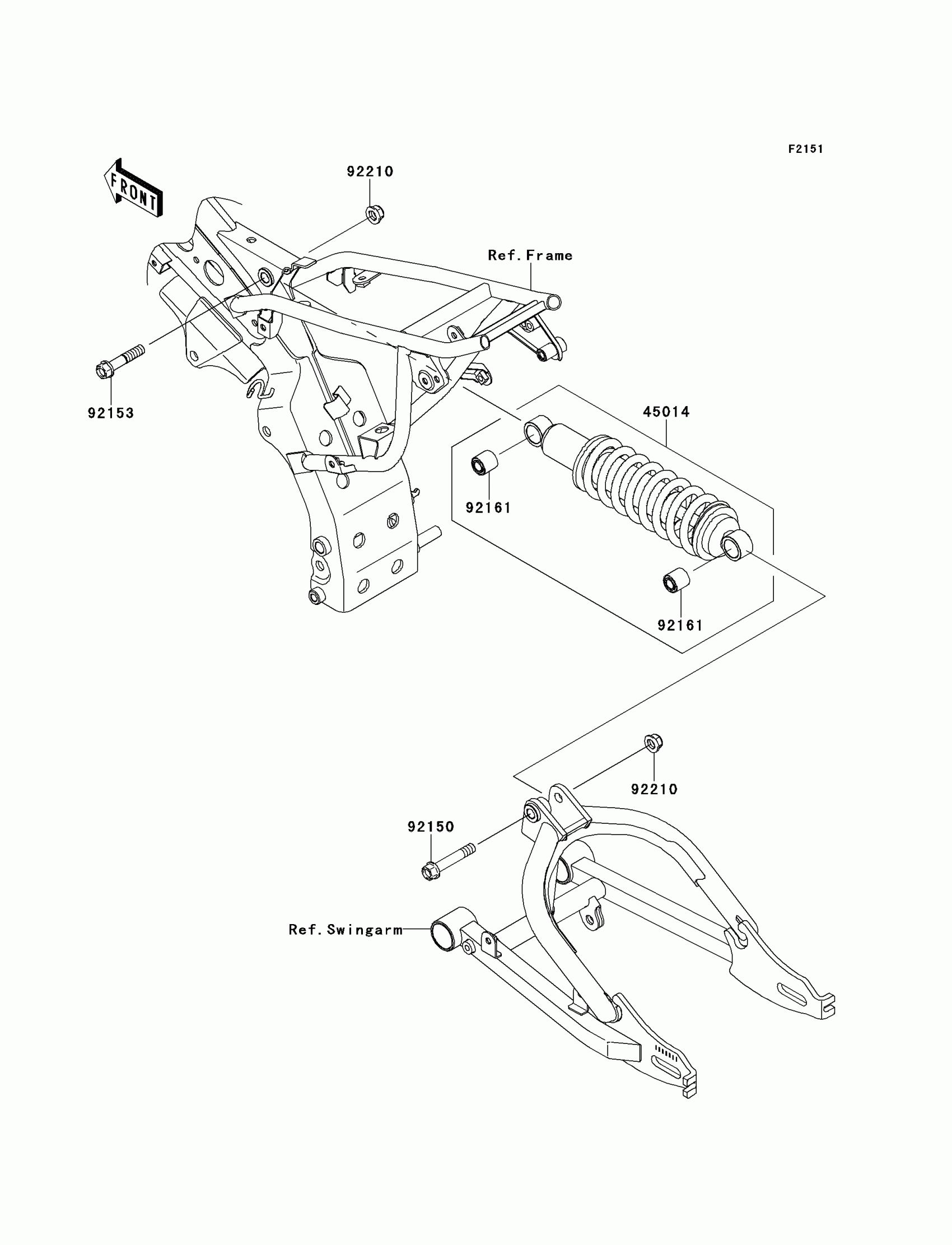 F2151

FRONT

92210

Ref.Frame

92153

45014

92161

92161

92210

92150

Ref.Swingarm