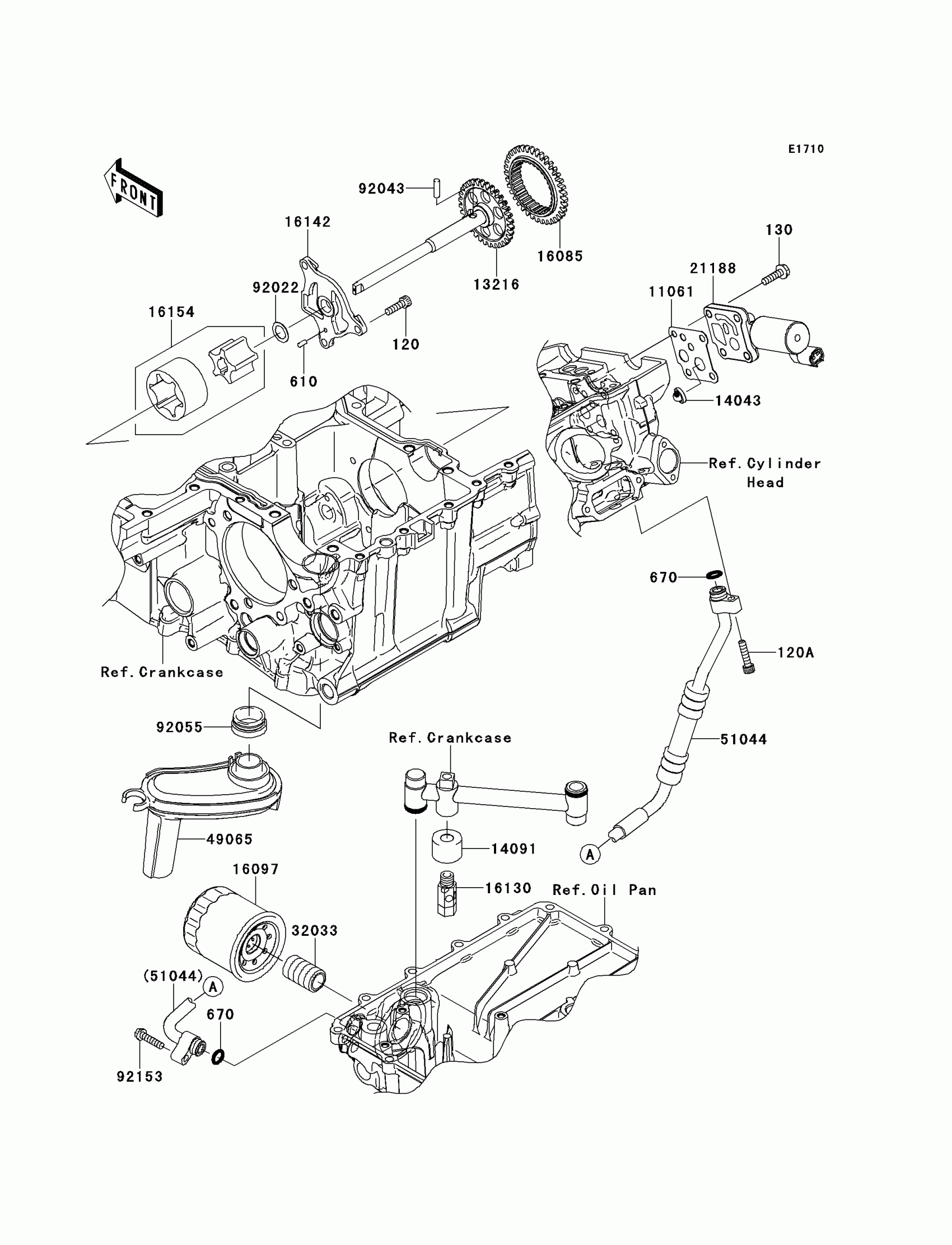 E1710

FRONT

92043

16142

16085

13216

130

21188

11061

92022

16154

120

610

14043

Ref.Cylinder Head

670

120A

Ref.Crankcase

92055

Ref.Crankcase

51044

49065

14091

A

16097

16130

Ref.Oil Pan

32033

(51044)

A

670

92153