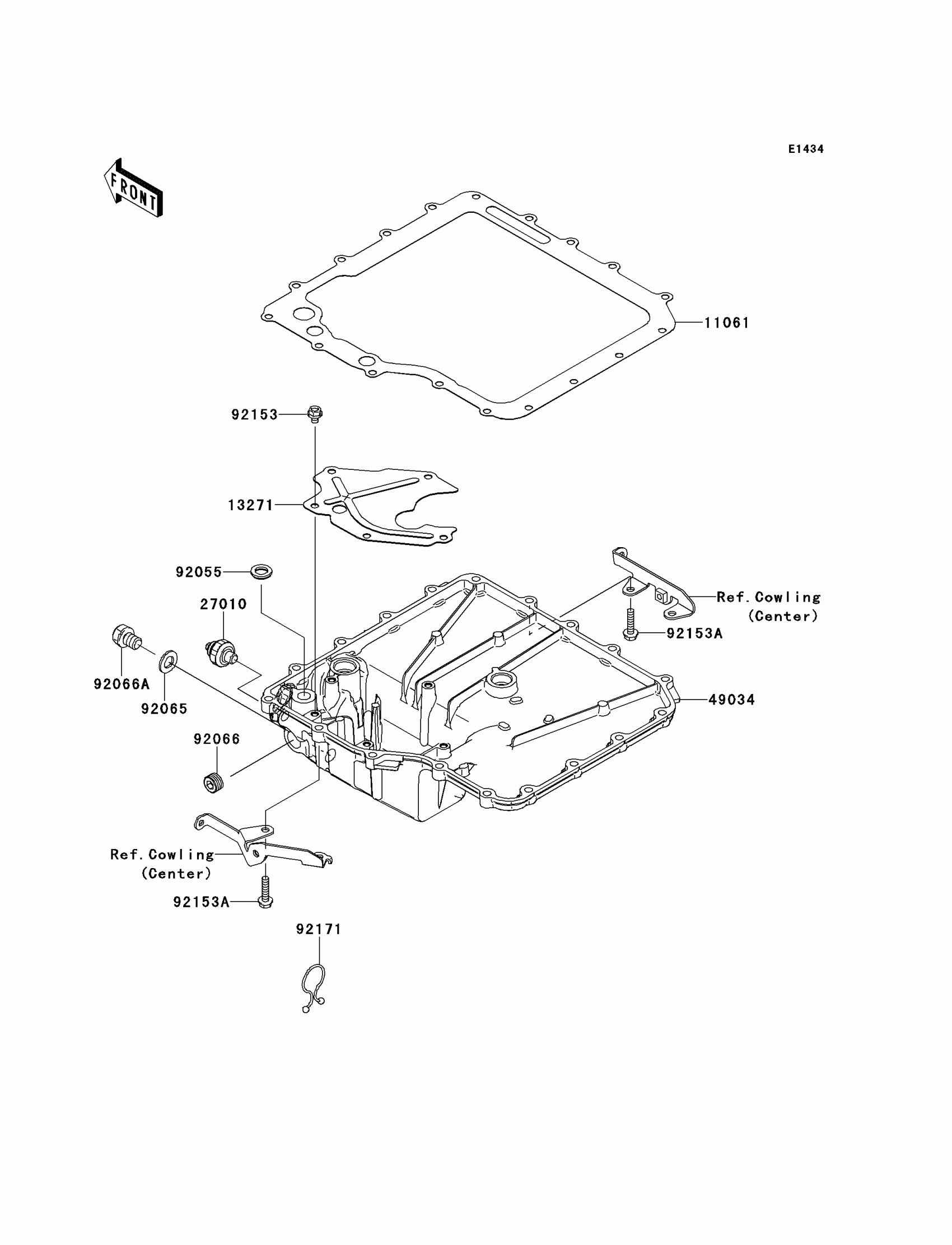 E1434

FRONT

11061

92153

13271

92055

27010

Ref. Cowling (Center)

92153A

92066A

92065

49034

92066

Ref. Cowling (Center)

92153A

92171