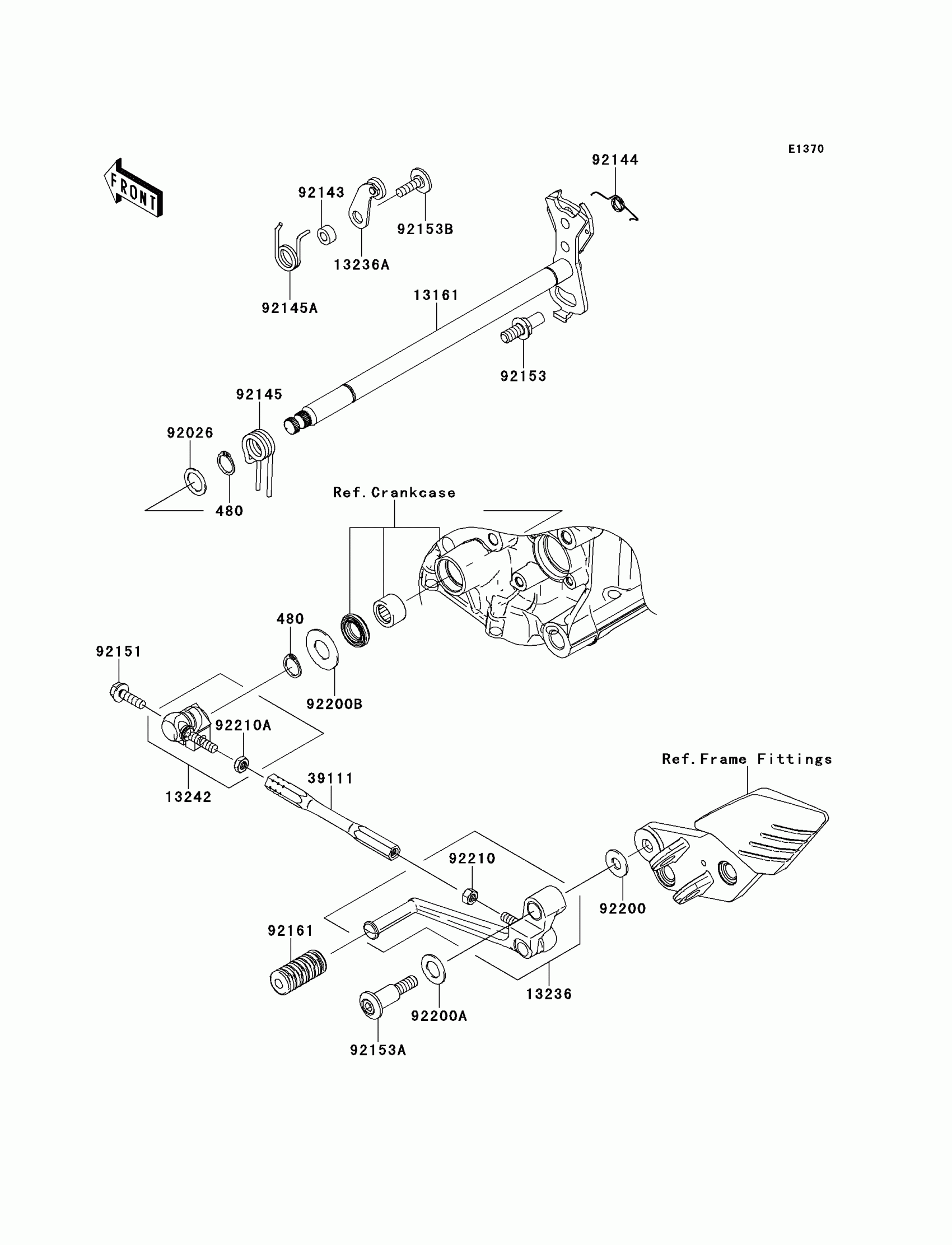 E1370

FRONT

92144

92143

92153B

13236A

92145A

13161

92153

92145

92026

480

Ref.Crankcase

480

92151

92200B

92210A

13242

39111

Ref.Frame Fittings

92210

92200

92161

13236

92200A

92153A