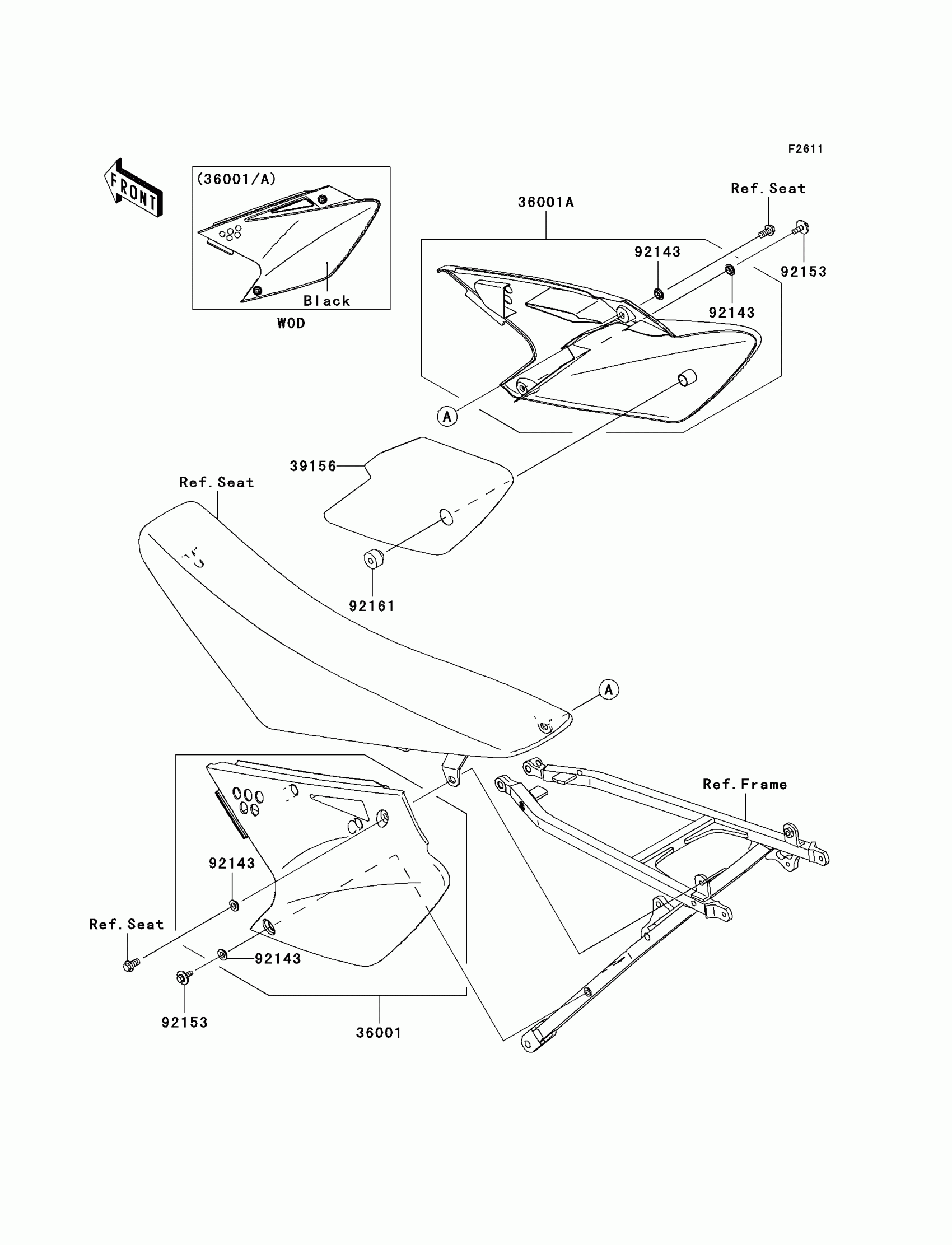 F2611

FRONT

(36001/A)

Black

WOD

36001A

Ref. Seat

92143

92153

92143

A

39156

Ref. Seat

92161

A

Ref. Frame

92143

Ref. Seat

92143

92153

36001