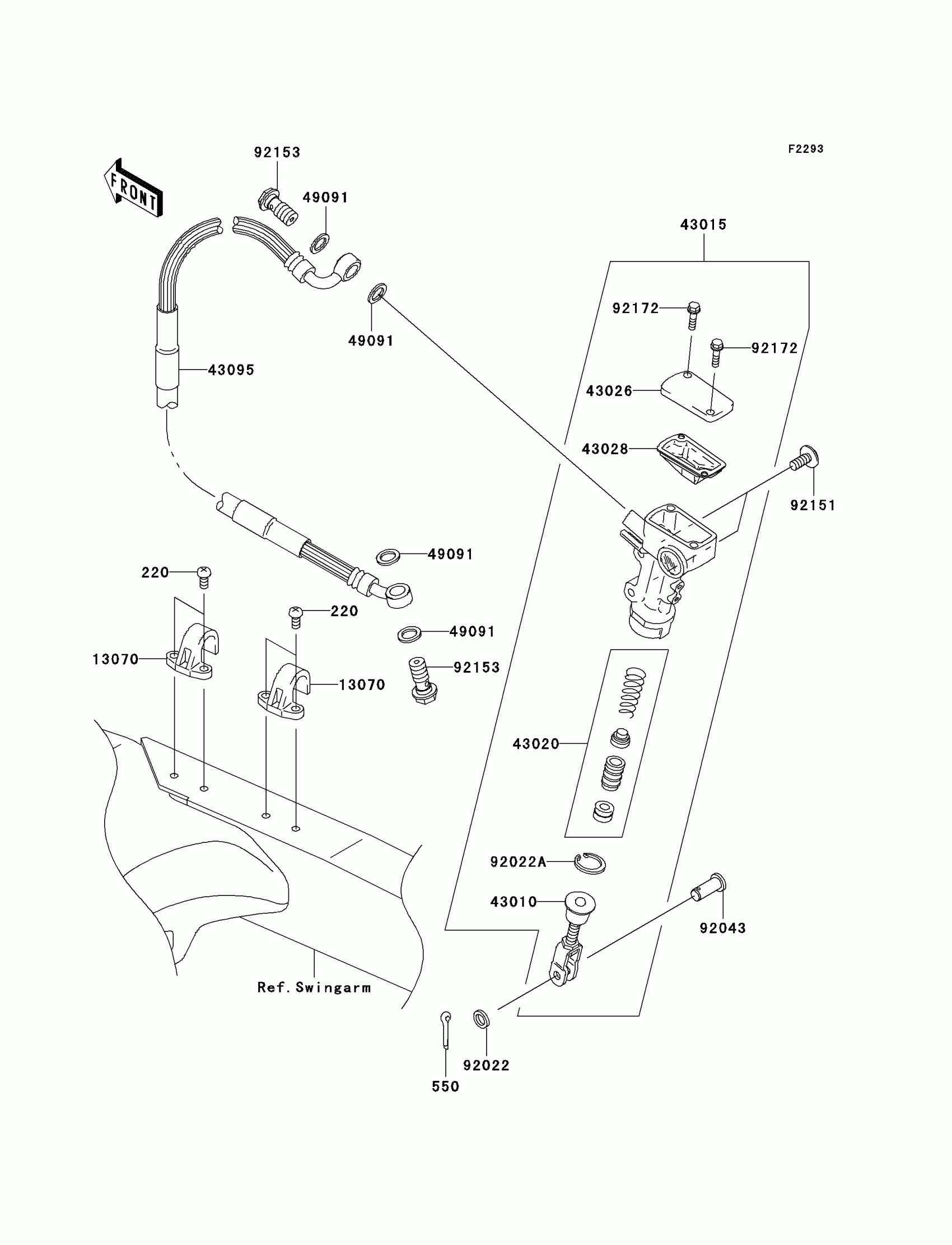 F2293

FRONT

92153

49091

43015

49091

92172

92172

43095

43026

43028

92151

49091

220

220

49091

13070

92153

13070

43020

92022A

43010

92043

Ref. Swingarm

550

92022