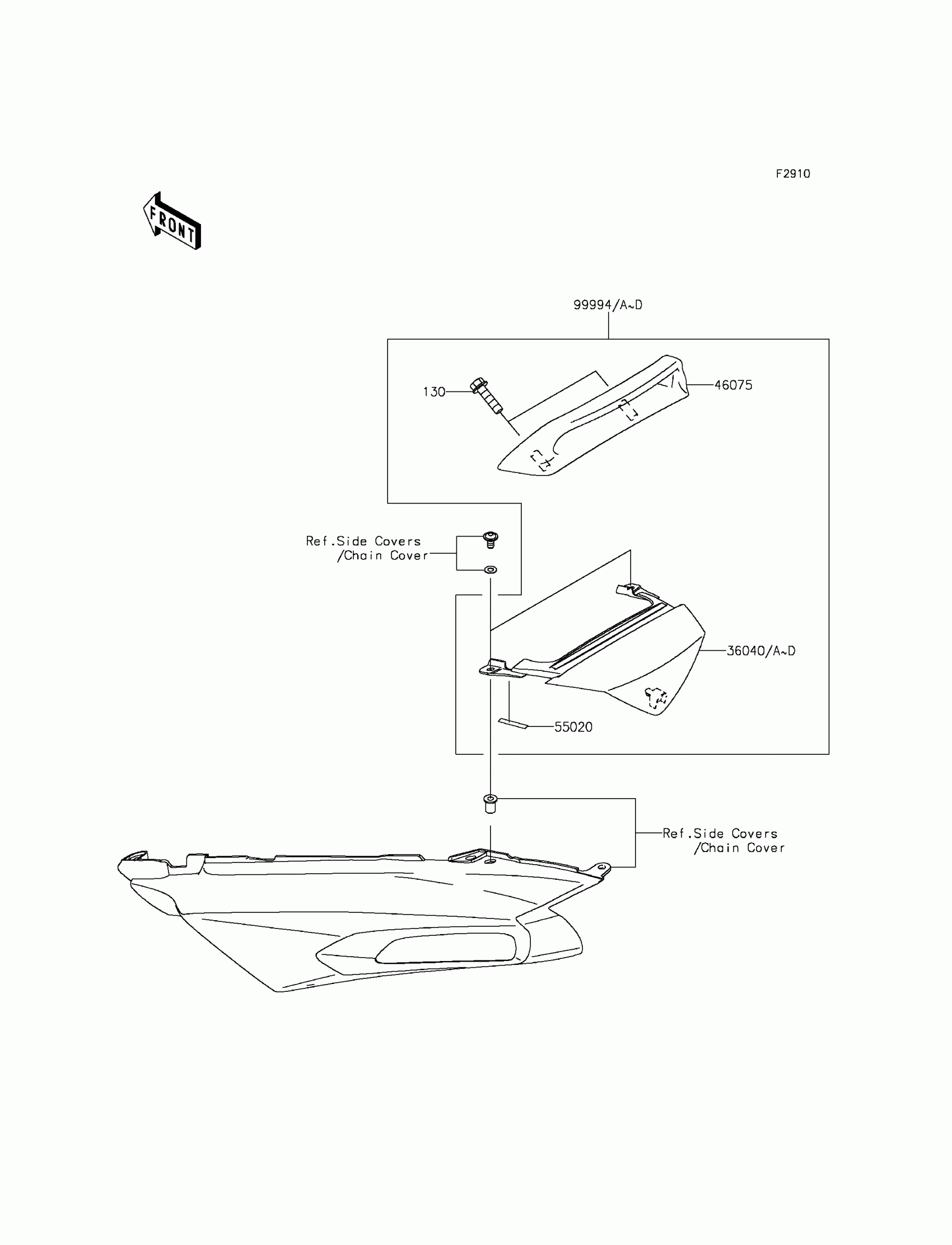 F2910

FRONT

99994/A~D

130

46075

Ref.Side Covers
/Chain Cover

36040/A~D

55020

Ref.Side Covers
/Chain Cover