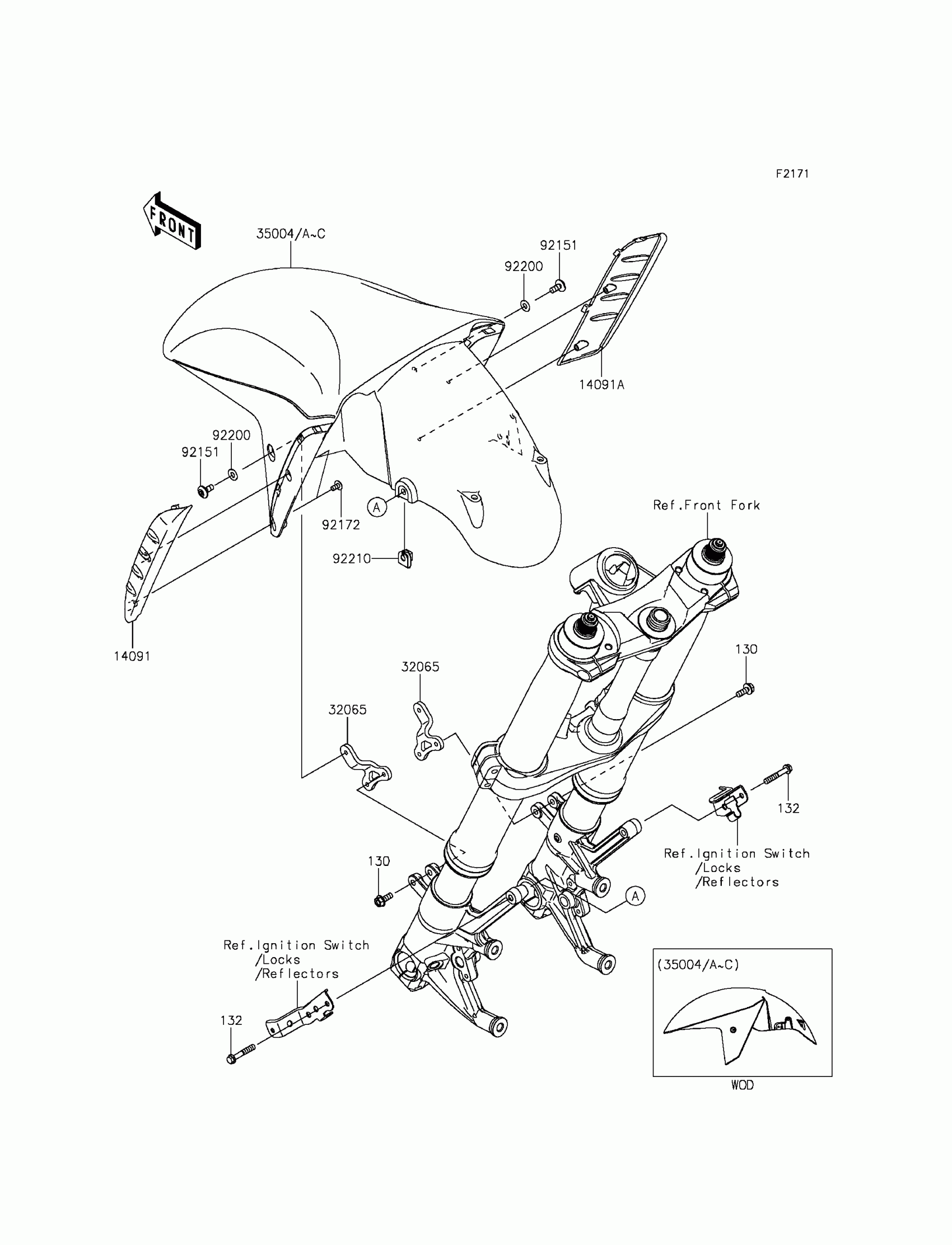 F2171

FRONT

35004/A~C

92151

92200

14091A

92200

92151

92172

A

92210

14091

Ref.Front Fork

130

32065

32065

132

Ref.Ignition Switch
/Locks
/Reflectors

130

A

Ref.Ignition Switch
/Locks
/Reflectors

132

(35004/A~C)

WOD